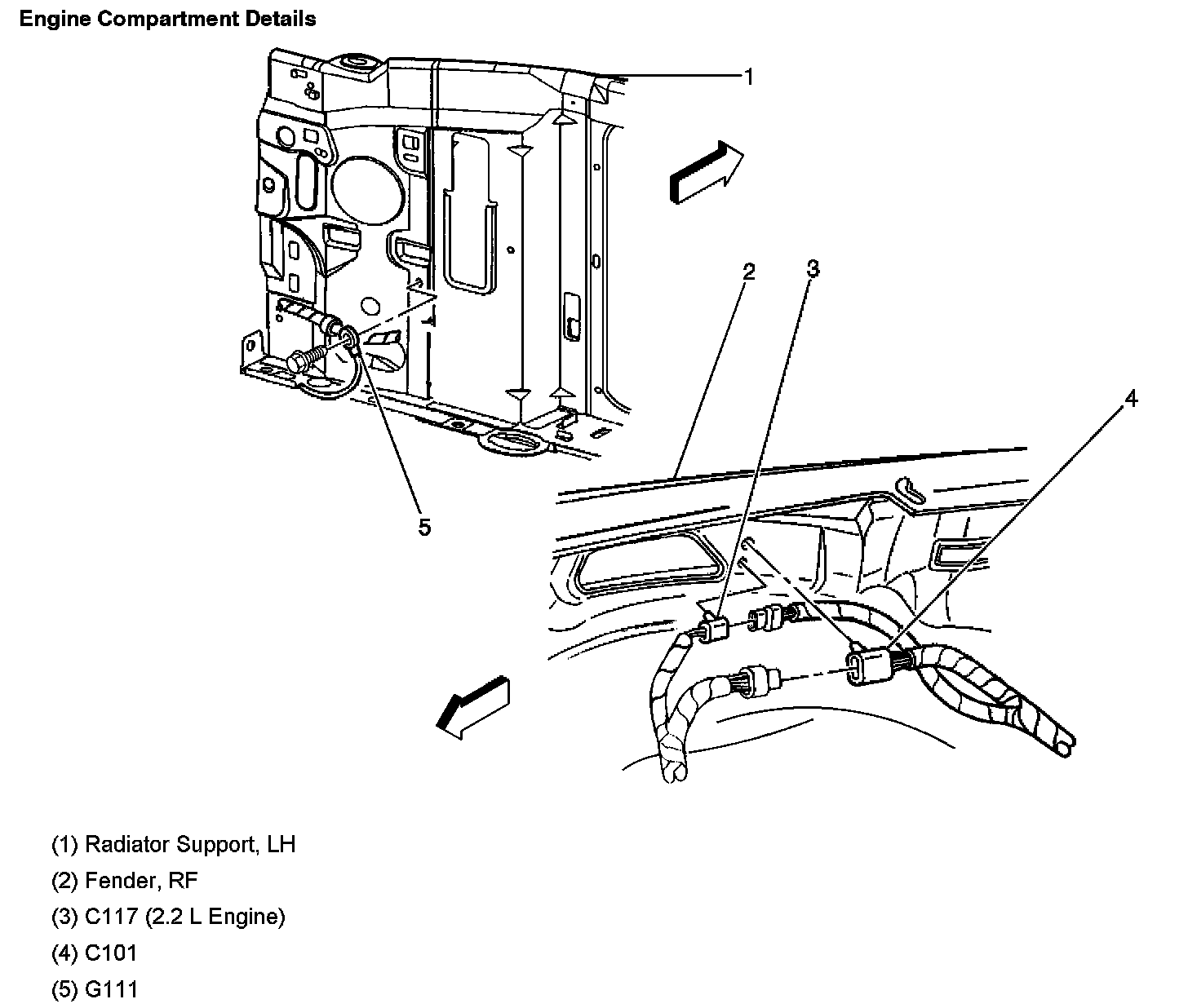 Engine Compartment Details

1

2

3

4

5

(1) Radiator Support, LH

(2) Fender, RF

(3) C117 (2.2 L Engine)

(4) C101

(5) G111