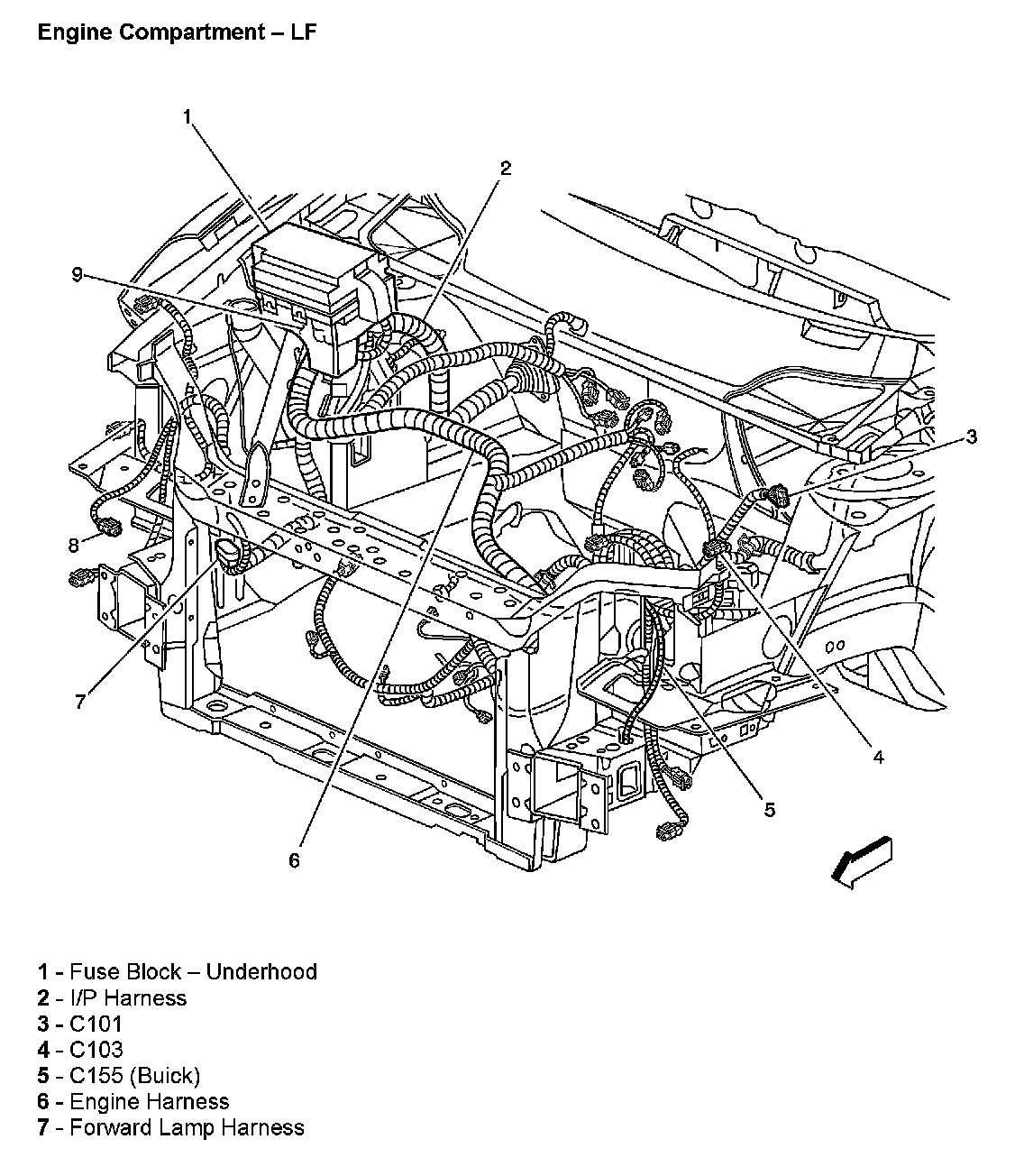 Engine Compartment – LF

1
2
9
3
8
7
4
5
6

1 - Fuse Block – Underhood
2 - I/P Harness
3 - C101
4 - C103
5 - C155 (Buick)
6 - Engine Harness
7 - Forward Lamp Harness