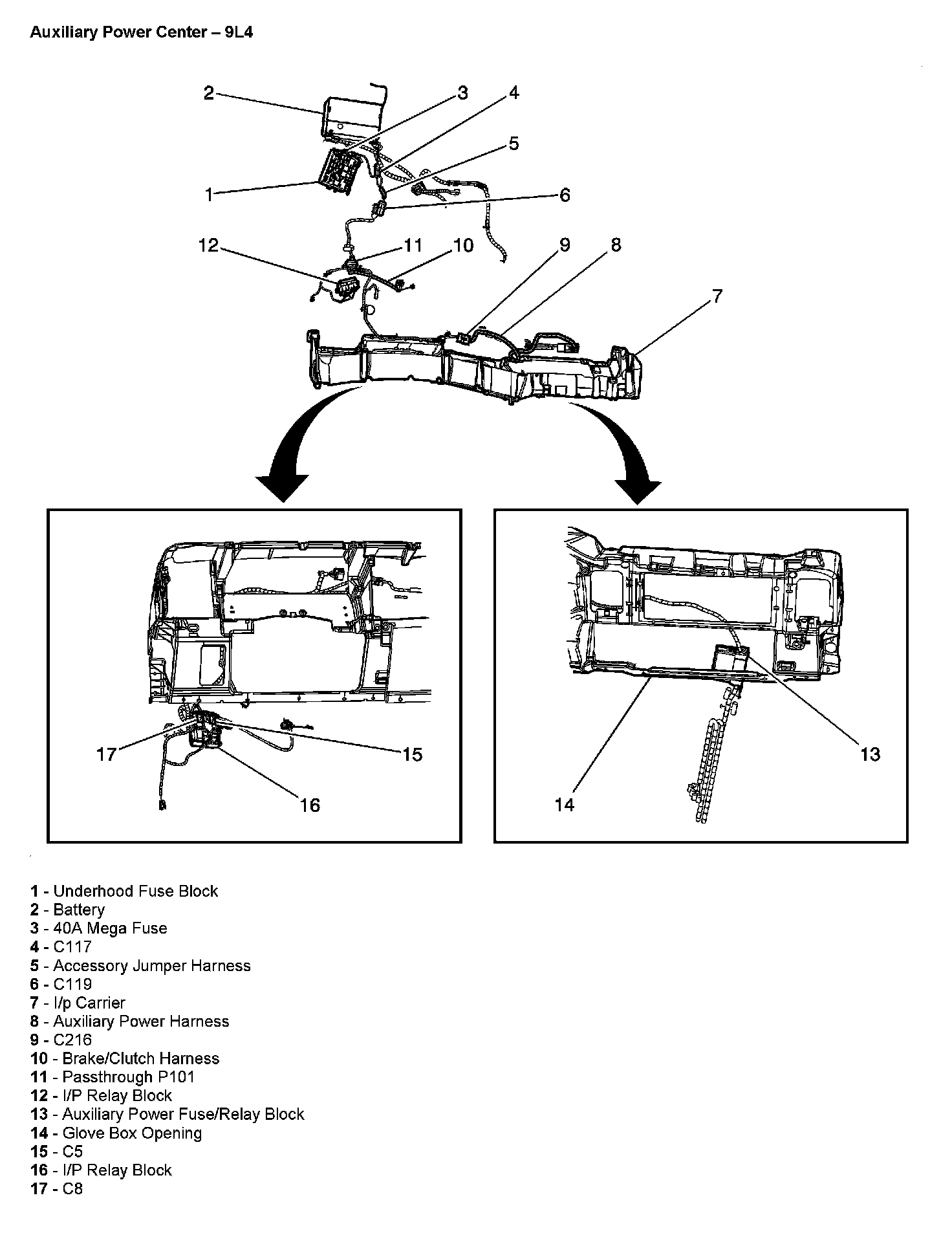 Auxiliary Power Center – 9L4

2
3
4
5
1
6
12
11
10
9
8
7
17
15
16
13
14

1 - Underhood Fuse Block
2 - Battery
3 - 40A Mega Fuse
4 - C117
5 - Accessory Jumper Harness
6 - C119
7 - I/p Carrier
8 - Auxiliary Power Harness
9 - C216
10 - Brake/Clutch Harness
11 - Passthrough P101
12 - I/P Relay Block
13 - Auxiliary Power Fuse/Relay Block
14 - Glove Box Opening
15 - C5
16 - I/P Relay Block
17 - C8