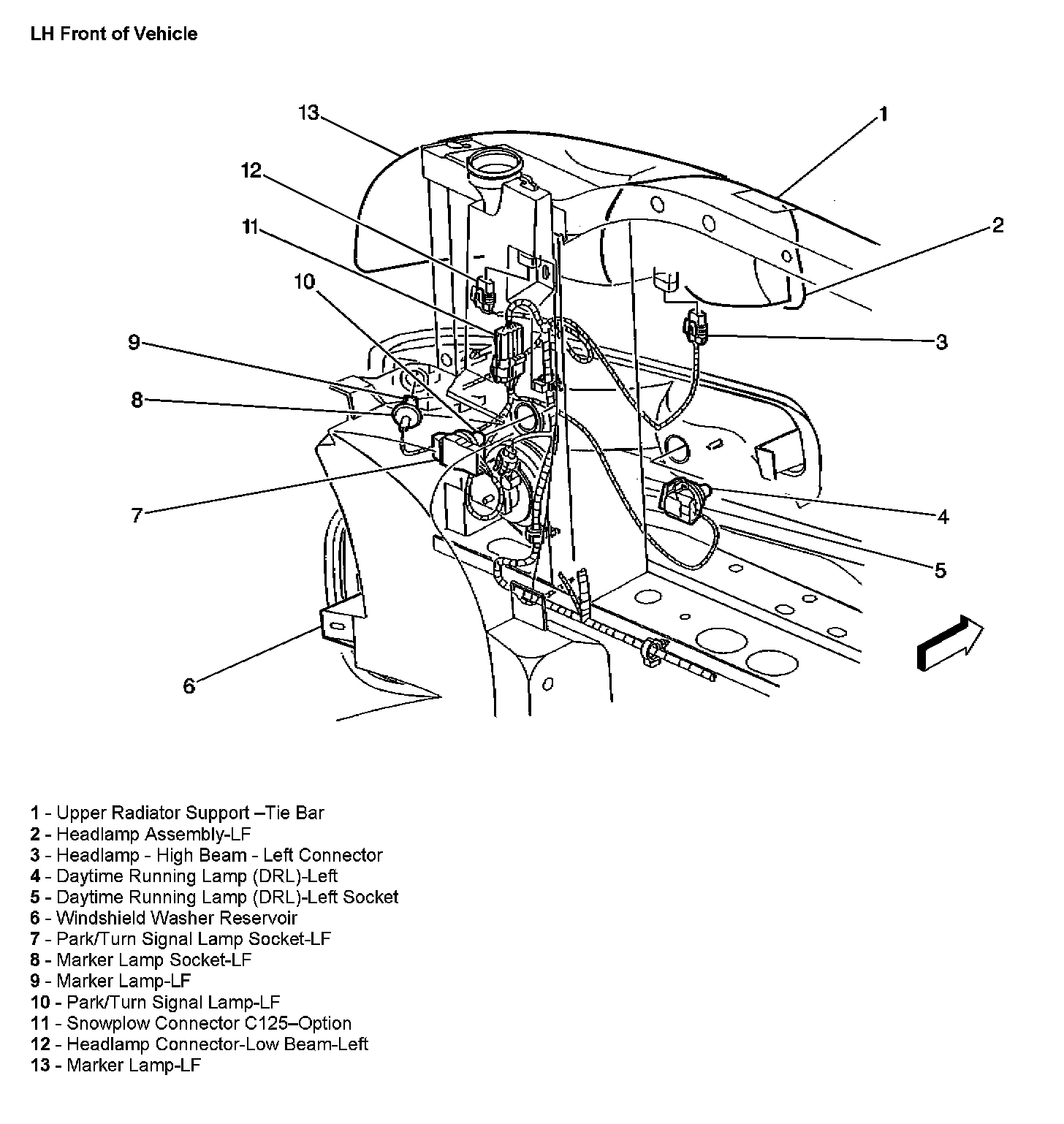 LH Front of Vehicle

13
1
12
2
11
10
3
9
8
7
4
5
6

1 - Upper Radiator Support –Tie Bar
2 - Headlamp Assembly-LF
3 - Headlamp - High Beam - Left Connector
4 - Daytime Running Lamp (DRL)-Left
5 - Daytime Running Lamp (DRL)-Left Socket
6 - Windshield Washer Reservoir
7 - Park/Turn Signal Lamp Socket-LF
8 - Marker Lamp Socket-LF
9 - Marker Lamp-LF
10 - Park/Turn Signal Lamp-LF
11 - Snowplow Connector C125–Option
12 - Headlamp Connector-Low Beam-Left
13 - Marker Lamp-LF