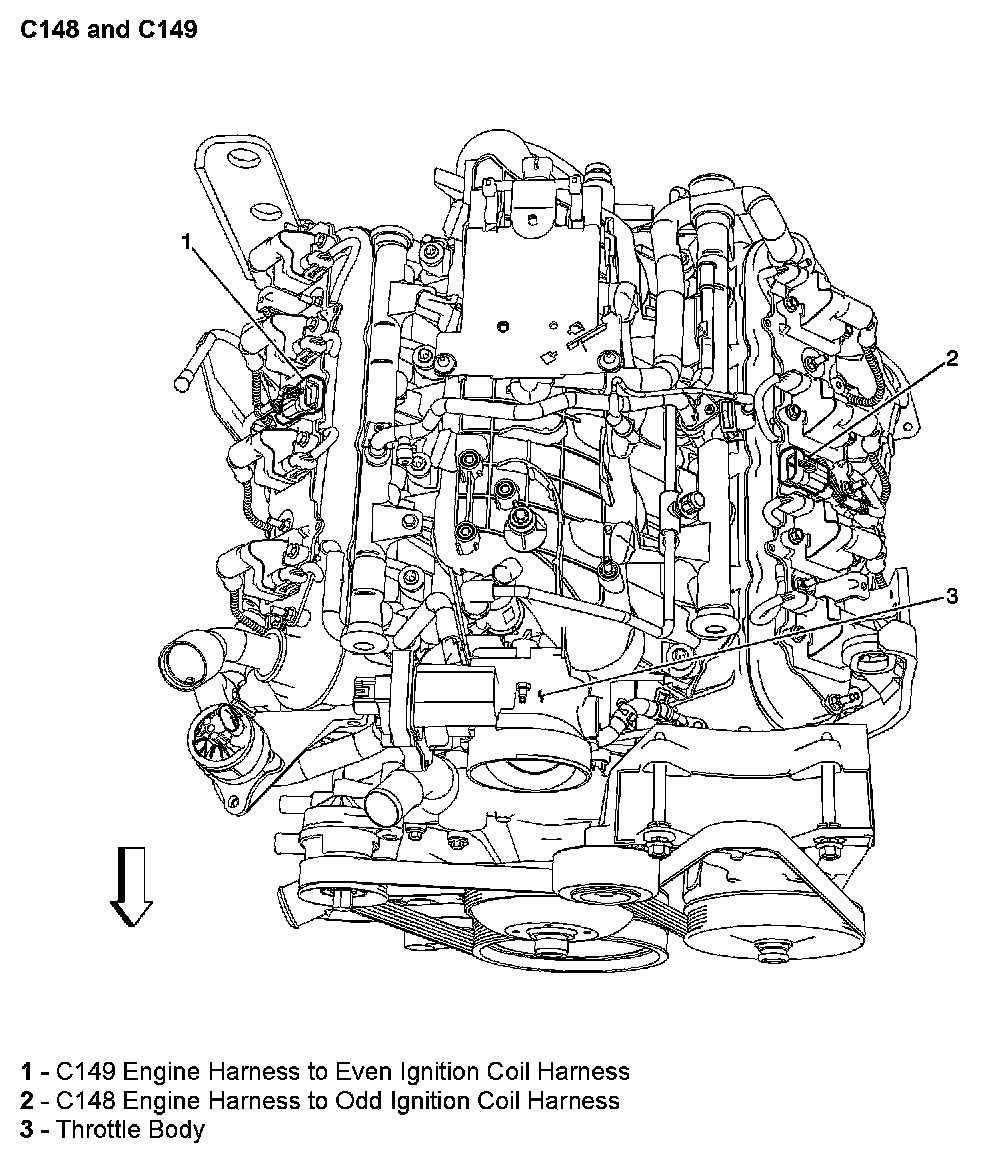 C148 and C149

1

2

3

1 - C149 Engine Harness to Even Ignition Coil Harness
2 - C148 Engine Harness to Odd Ignition Coil Harness
3 - Throttle Body