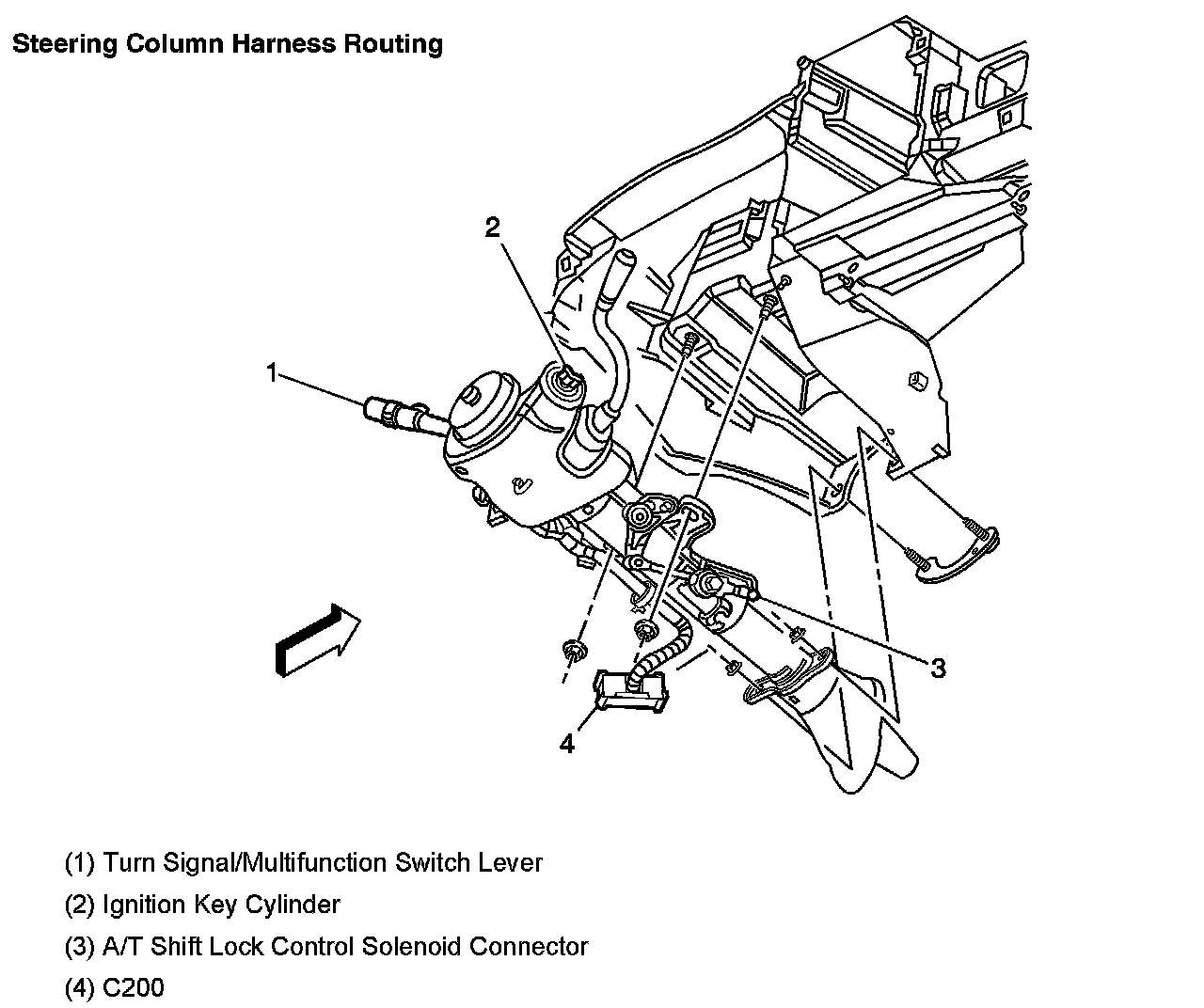 Steering Column Harness Routing

2

1

3

4

(1) Turn Signal/Multifunction Switch Lever

(2) Ignition Key Cylinder

(3) A/T Shift Lock Control Solenoid Connector

(4) C200