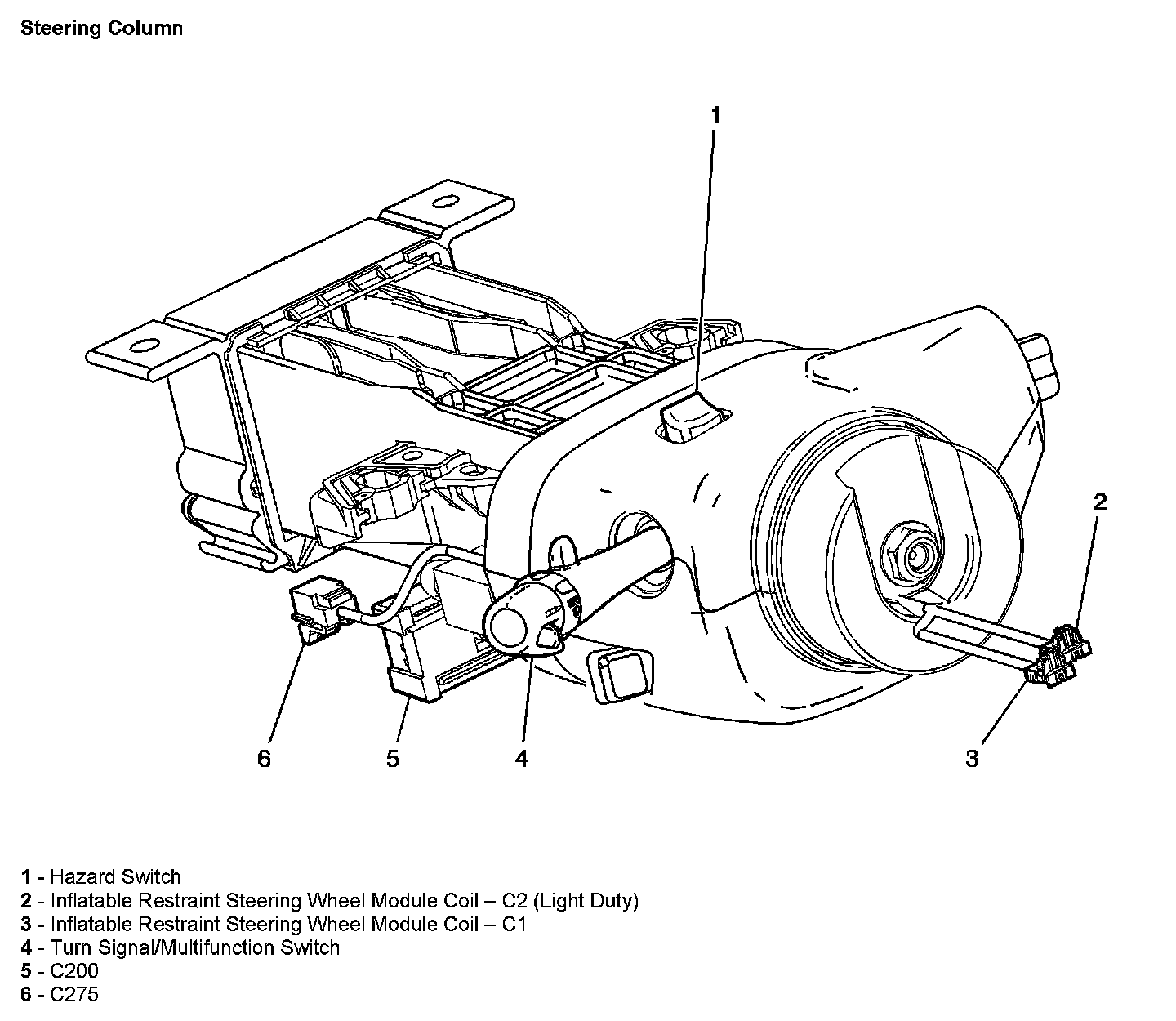 Steering Column

1

2

6

5

4

3

1 - Hazard Switch
2 - Inflatable Restraint Steering Wheel Module Coil – C2 (Light Duty)
3 - Inflatable Restraint Steering Wheel Module Coil – C1
4 - Turn Signal/Multifunction Switch
5 - C200
6 - C275