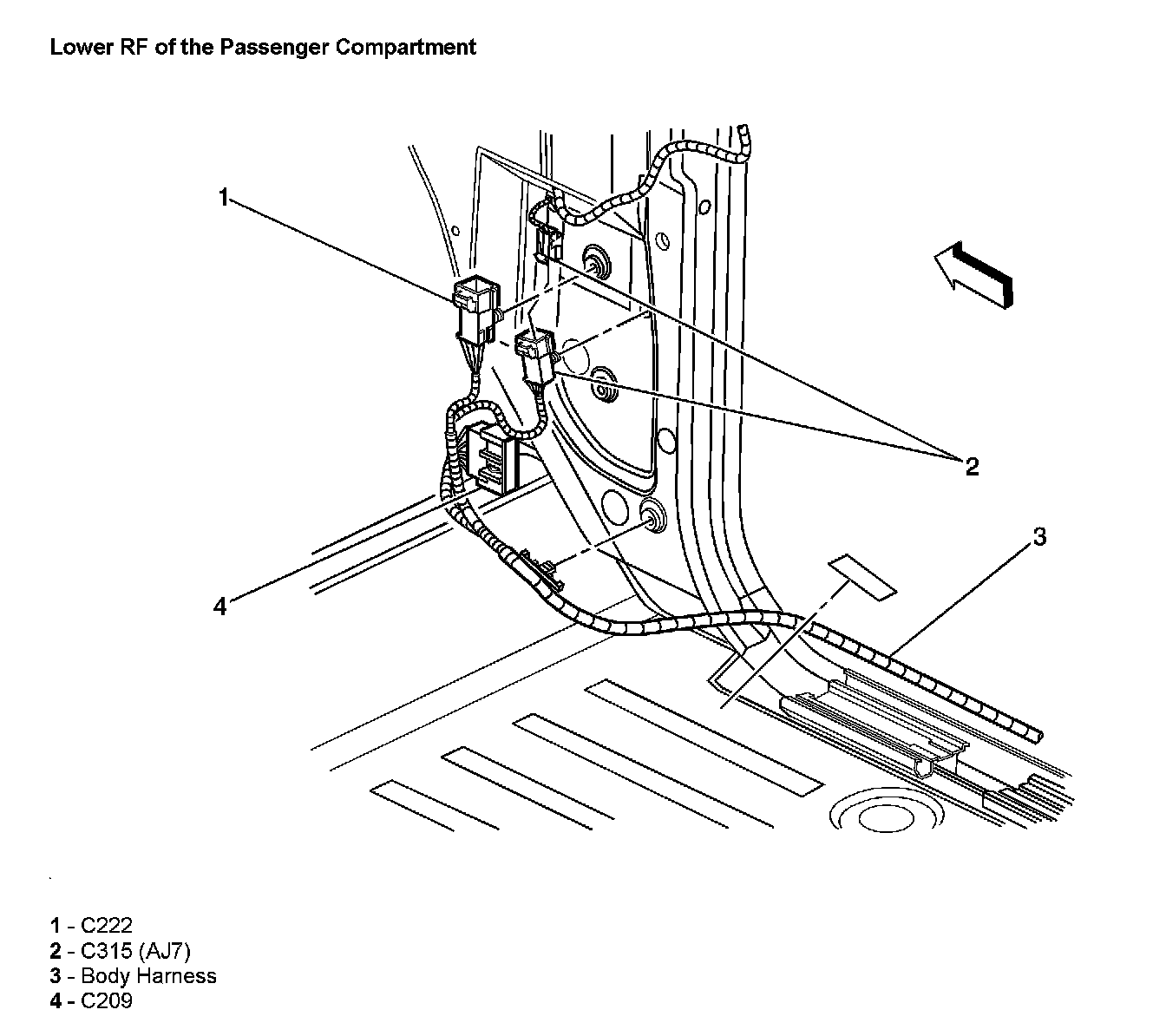 Lower RF of the Passenger Compartment

1

2

3

4

1 - C222
2 - C315 (AJ7)
3 - Body Harness
4 - C209