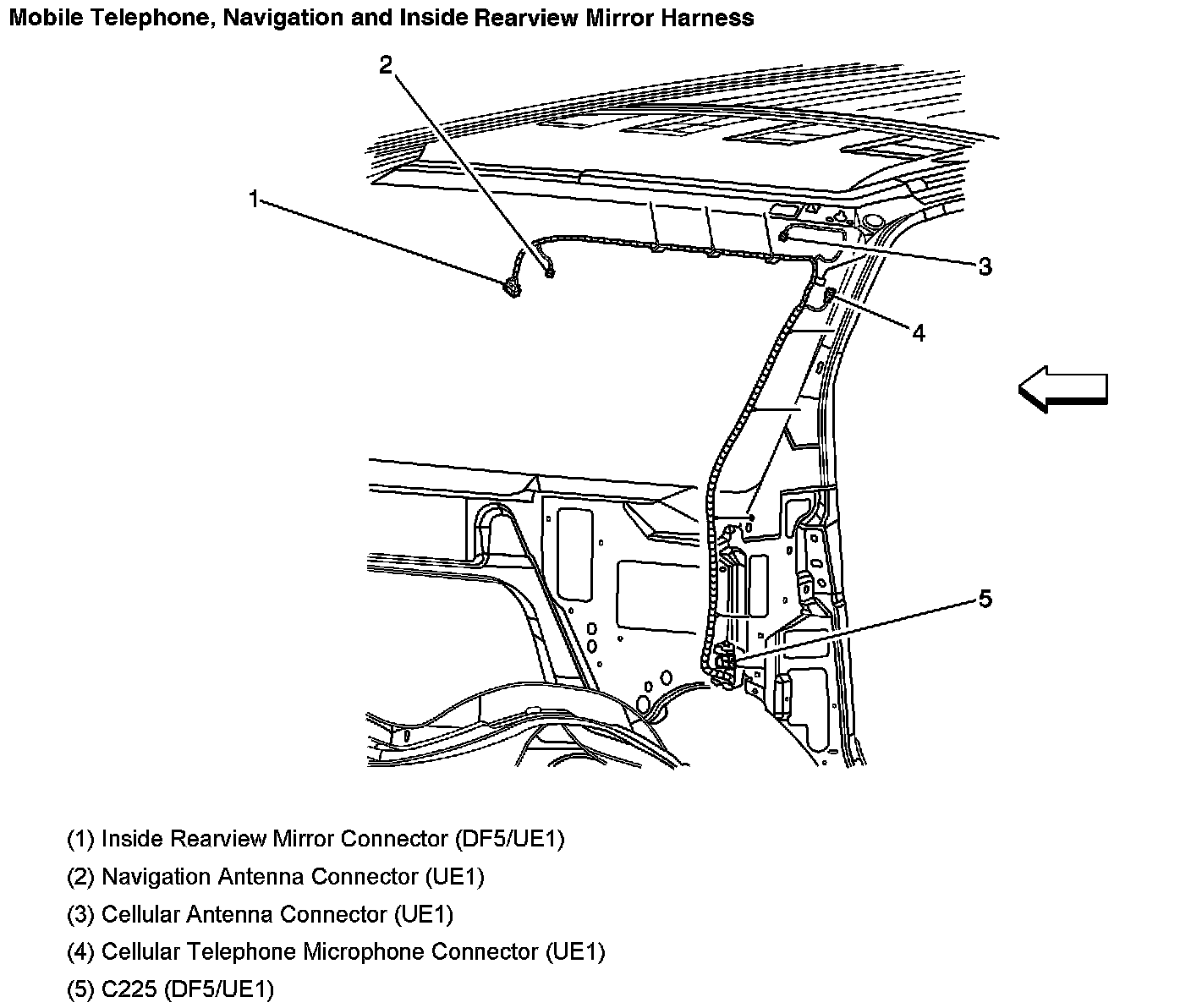 Mobile Telephone, Navigation and Inside Rearview Mirror Harness

2

1

3

4

5

(1) Inside Rearview Mirror Connector (DF5/UE1)

(2) Navigation Antenna Connector (UE1)

(3) Cellular Antenna Connector (UE1)

(4) Cellular Telephone Microphone Connector (UE1)

(5) C225 (DF5/UE1)