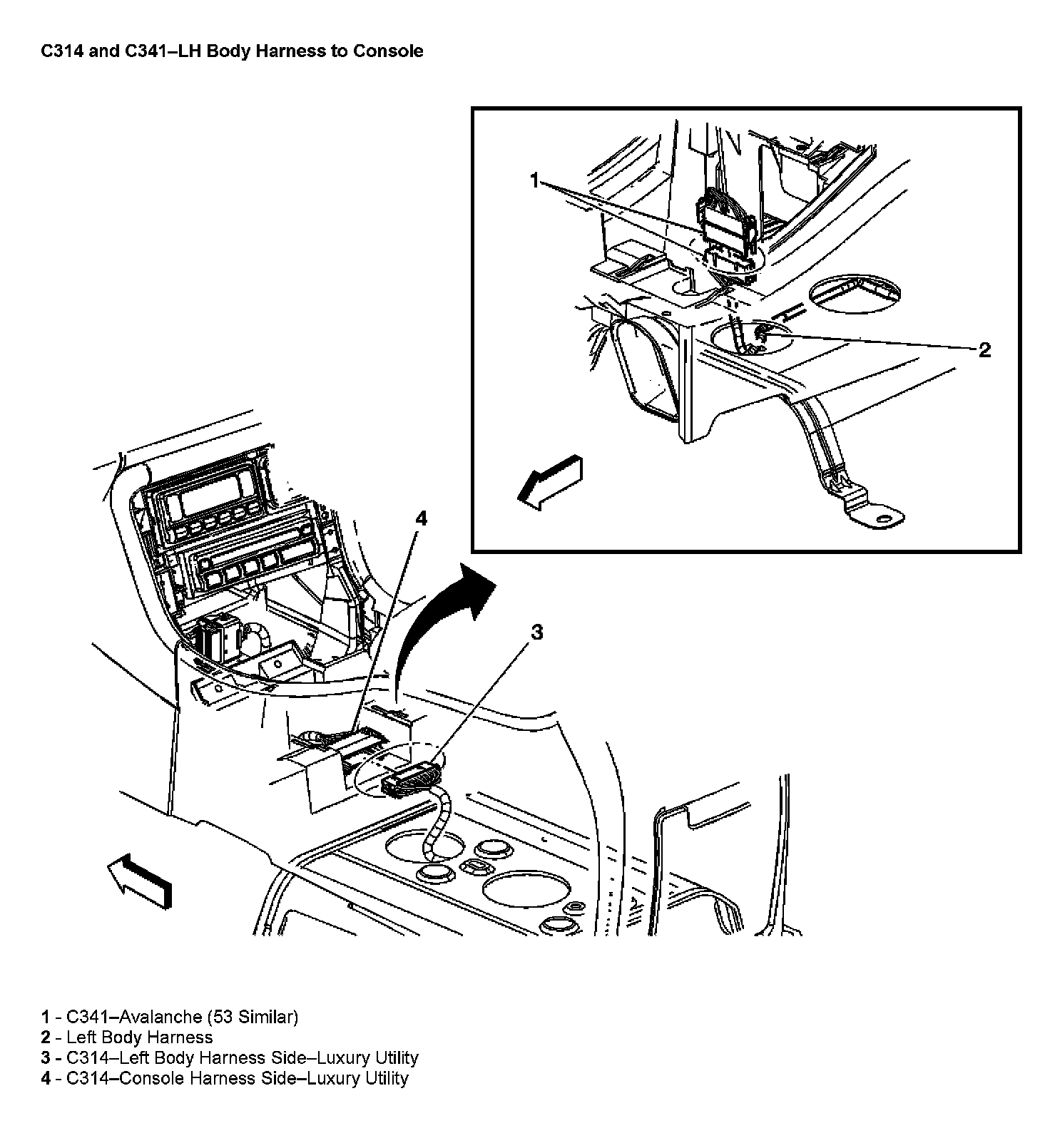 C314 and C341–LH Body Harness to Console

1

2

4

3

1 - C341–Avalanche (53 Similar)
2 - Left Body Harness
3 - C314–Left Body Harness Side–Luxury Utility
4 - C314–Console Harness Side–Luxury Utility