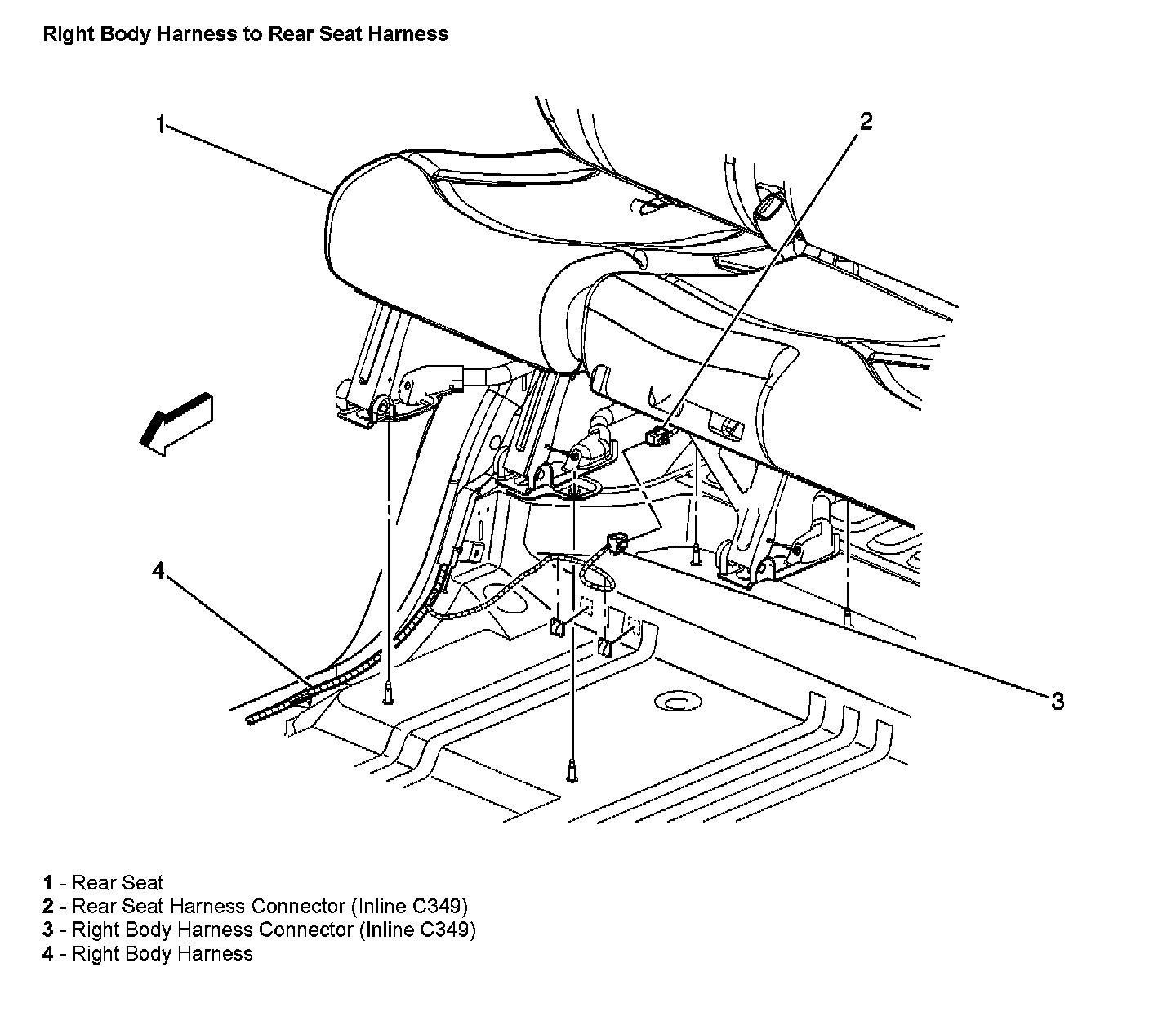 Right Body Harness to Rear Seat Harness

1

2

4

3

1 - Rear Seat
2 - Rear Seat Harness Connector (Inline C349)
3 - Right Body Harness Connector (Inline C349)
4 - Right Body Harness