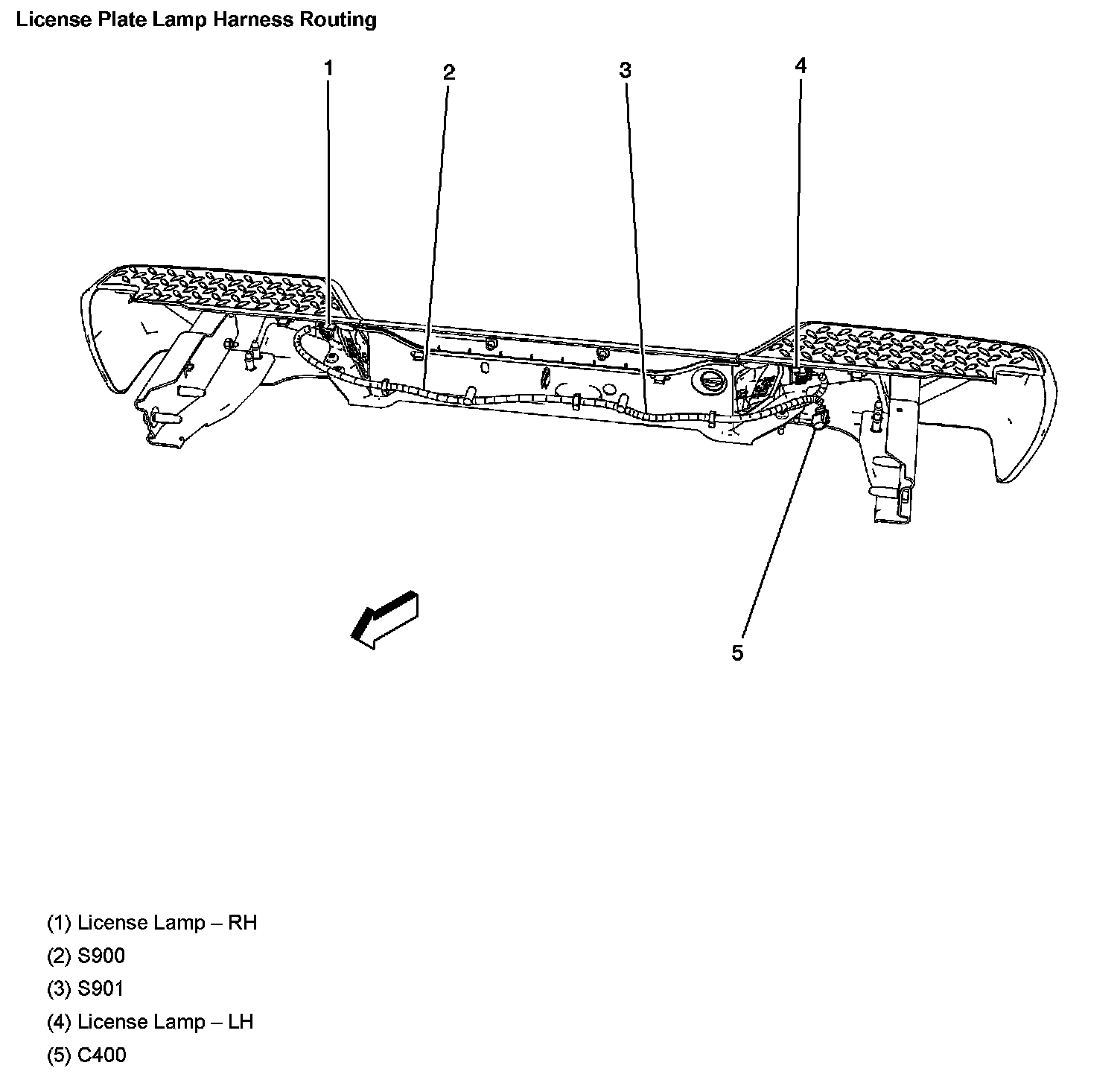 License Plate Lamp Harness Routing

1
2
3
4
5

(1) License Lamp – RH
(2) S900
(3) S901
(4) License Lamp – LH
(5) C400