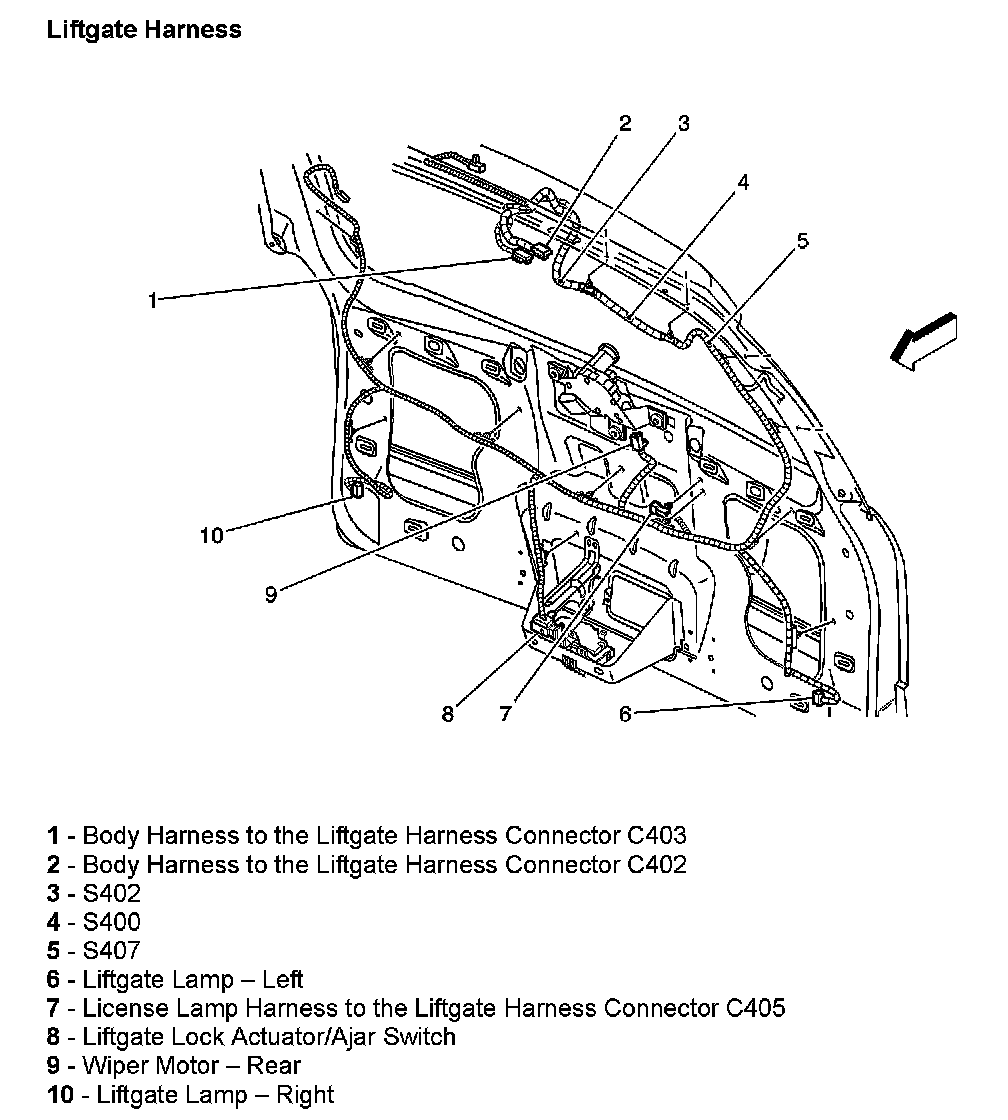 Liftgate Harness

2
3
4
5
1
10
9
8
7
6

1 - Body Harness to the Liftgate Harness Connector C403
2 - Body Harness to the Liftgate Harness Connector C402
3 - S402
4 - S400
5 - S407
6 - Liftgate Lamp – Left
7 - License Lamp Harness to the Liftgate Harness Connector C405
8 - Liftgate Lock Actuator/Ajar Switch
9 - Wiper Motor – Rear
10 - Liftgate Lamp – Right