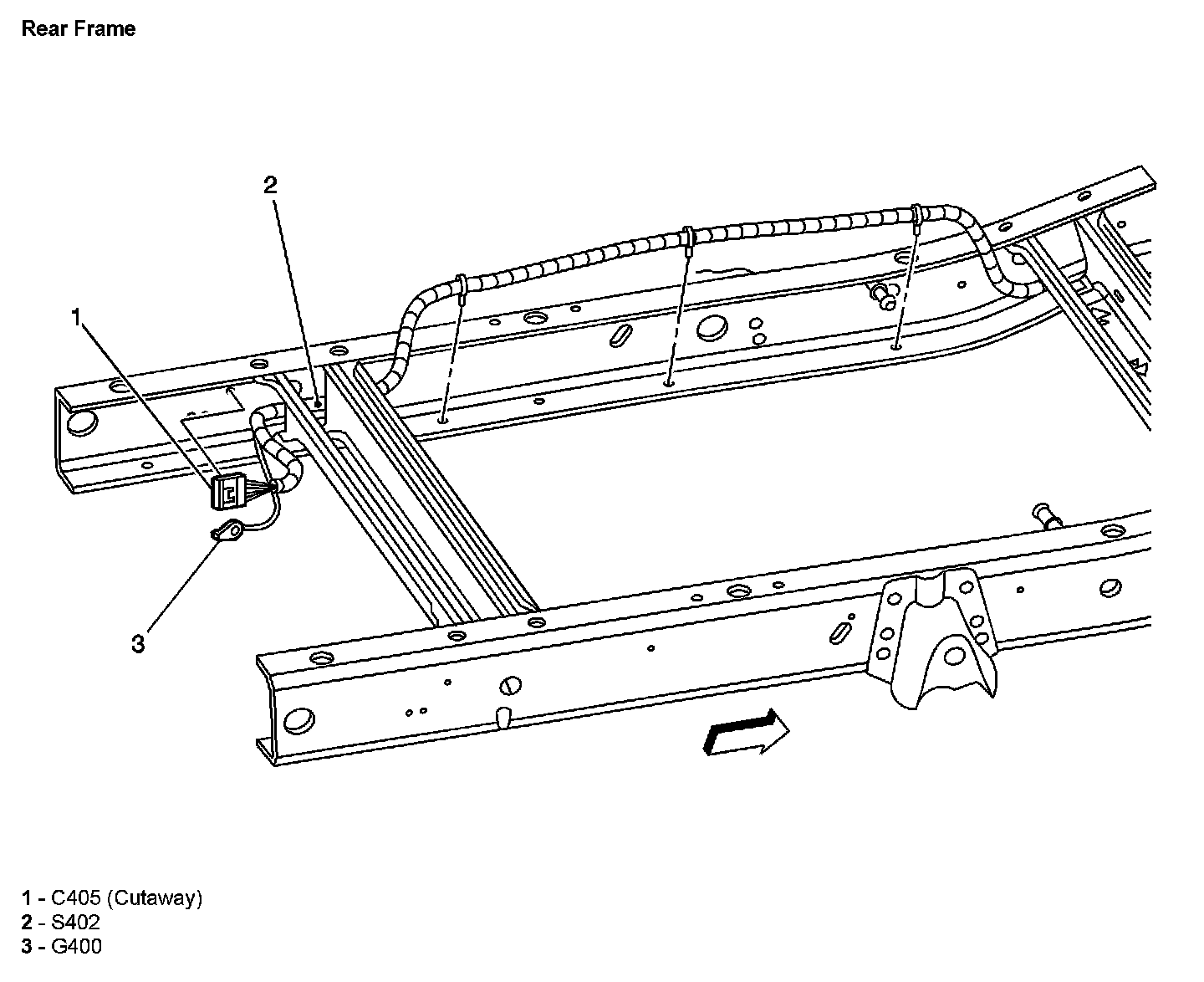 Rear Frame

2

1

3

1 - C405 (Cutaway)
2 - S402
3 - G400