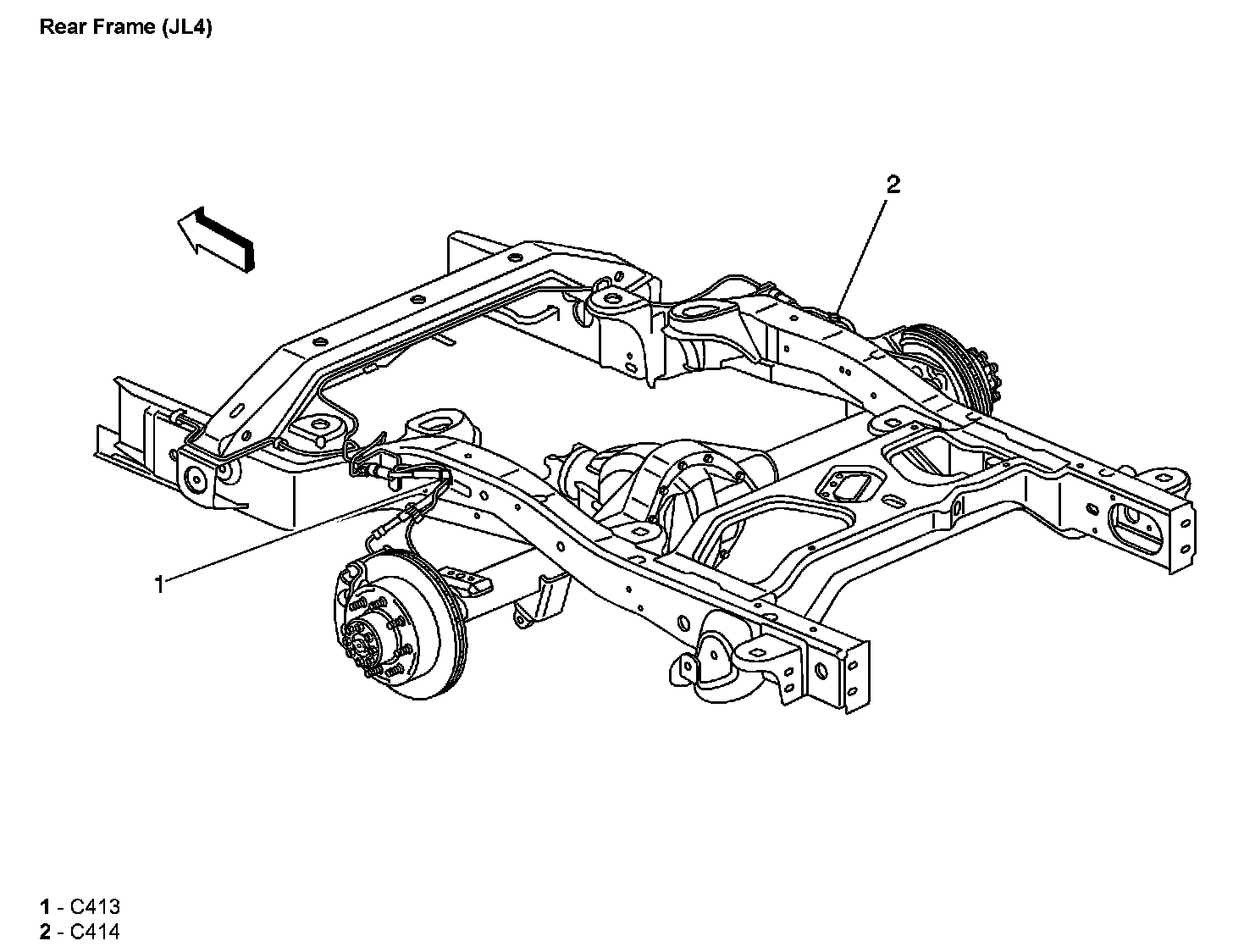 Rear Frame (JL4)

2

1

1 - C413
2 - C414