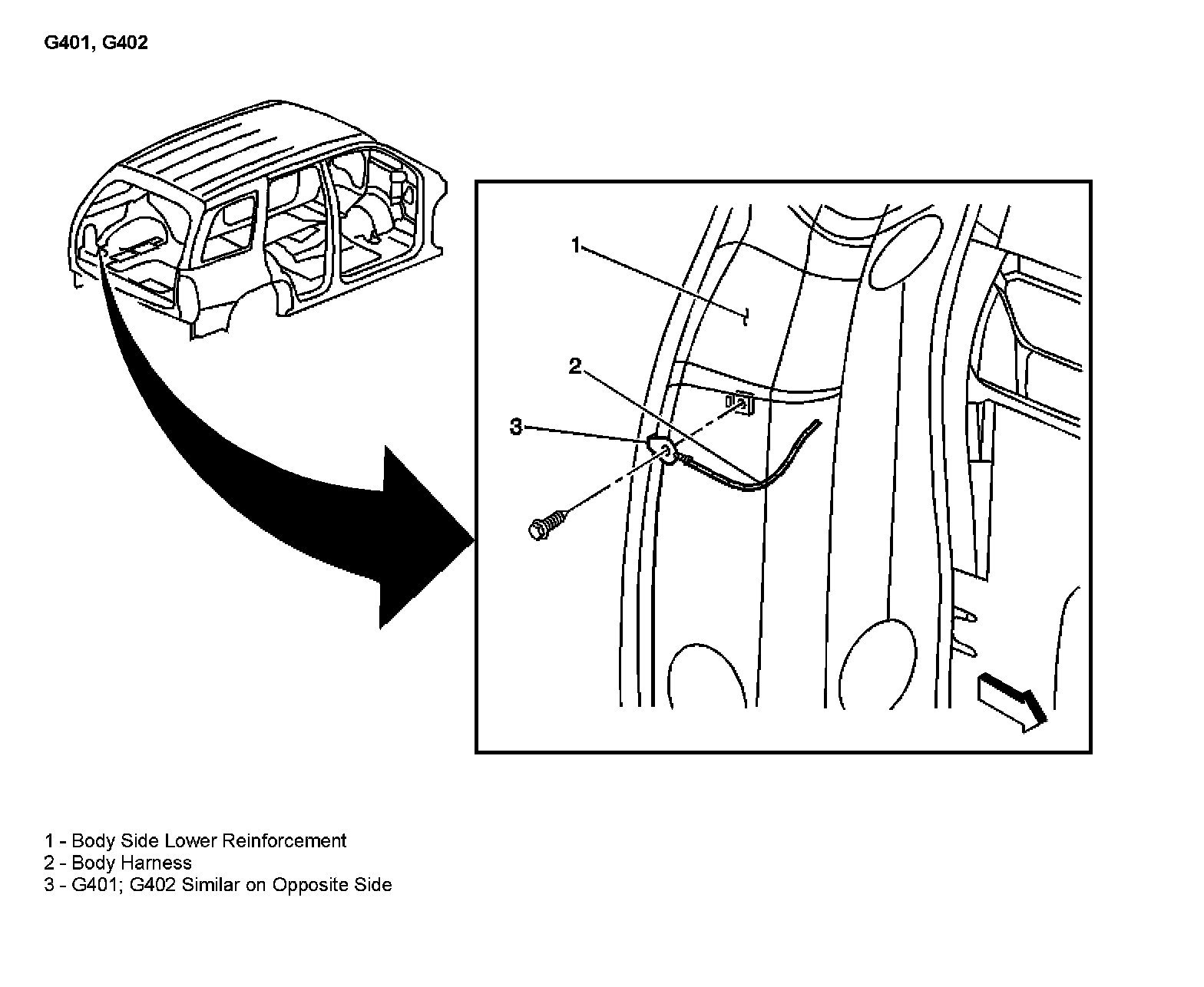 G401, G402

1

2

3

1 - Body Side Lower Reinforcement
2 - Body Harness
3 - G401; G402 Similar on Opposite Side