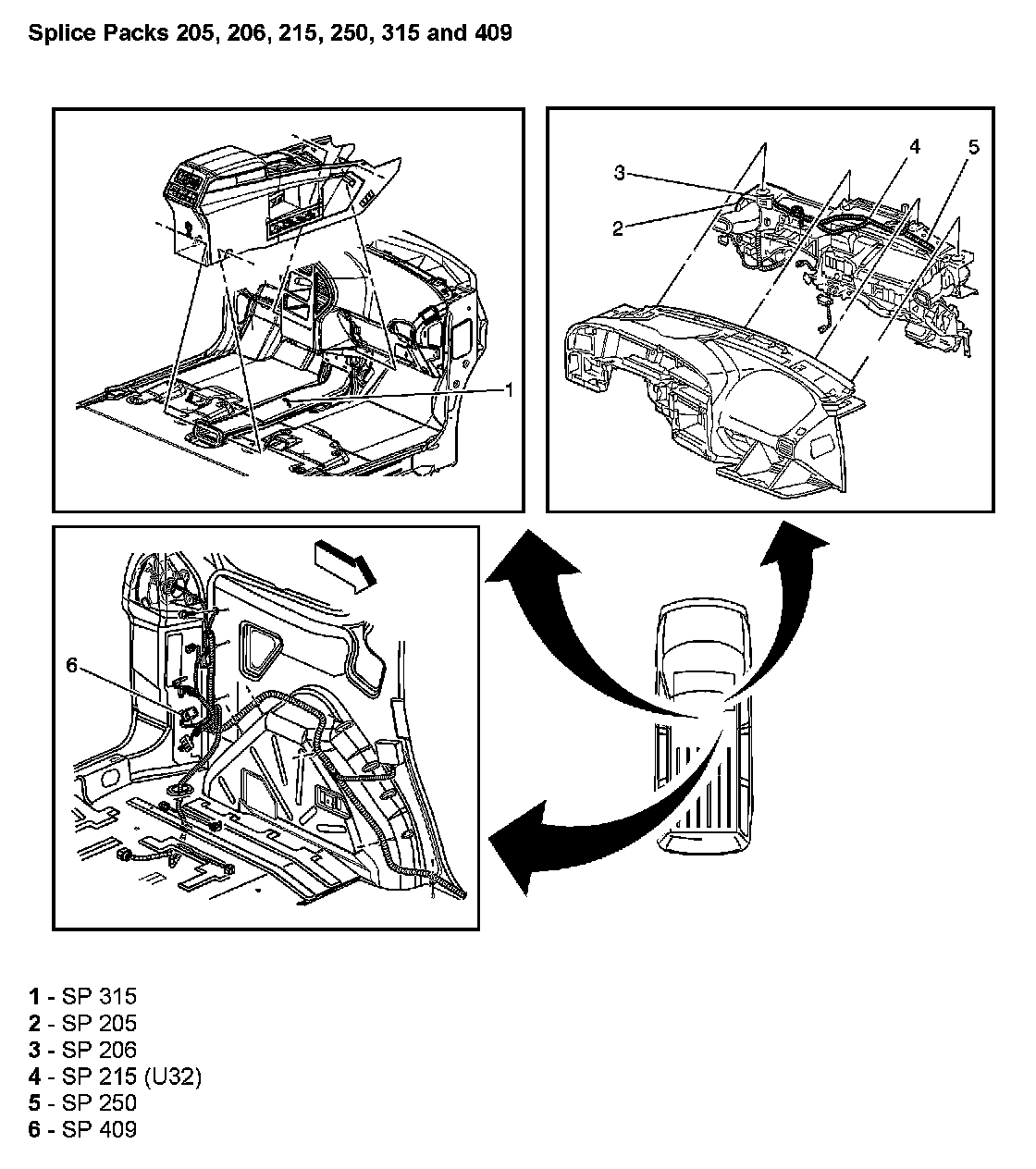 Splice Packs 205, 206, 215, 250, 315 and 409

1

3

2

4

5

6

1 - SP 315
2 - SP 205
3 - SP 206
4 - SP 215 (U32)
5 - SP 250
6 - SP 409