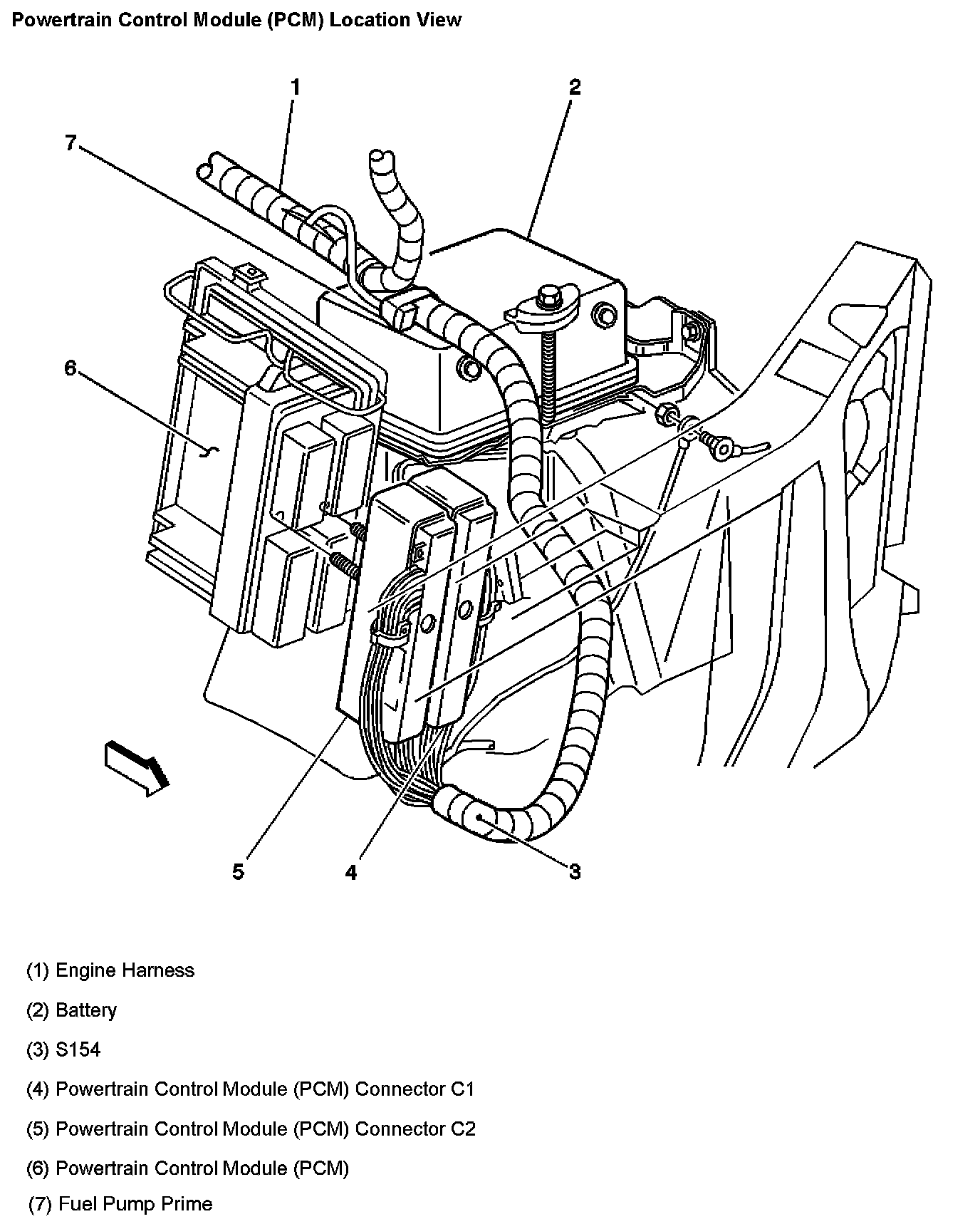 Powertrain Control Module (PCM) Location View

1
2
7
6
5
4
3

(1) Engine Harness

(2) Battery

(3) S154

(4) Powertrain Control Module (PCM) Connector C1

(5) Powertrain Control Module (PCM) Connector C2

(6) Powertrain Control Module (PCM)

(7) Fuel Pump Prime