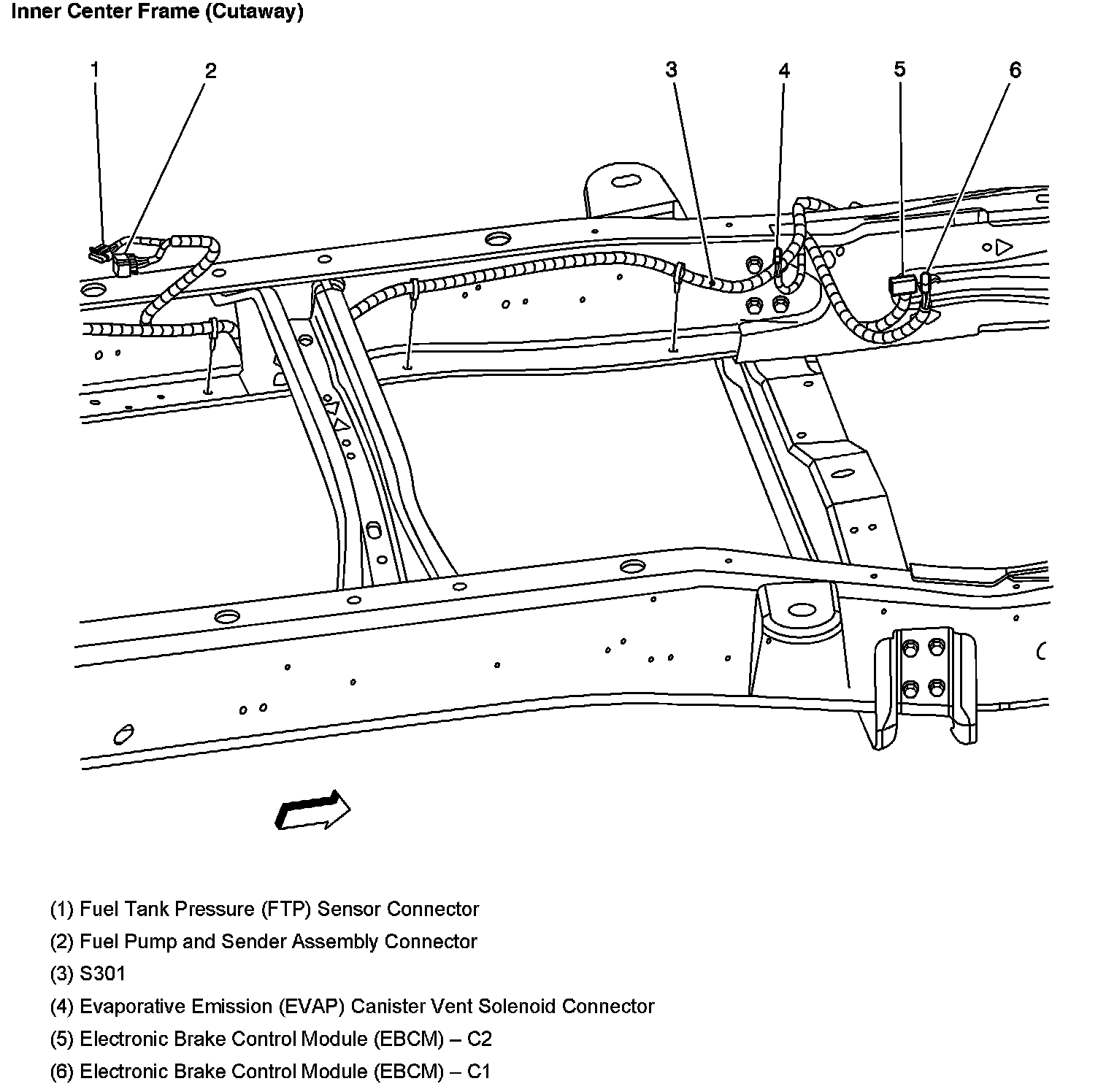 Inner Center Frame (Cutaway)

1 2 3 4 5 6

(1) Fuel Tank Pressure (FTP) Sensor Connector

(2) Fuel Pump and Sender Assembly Connector

(3) S301

(4) Evaporative Emission (EVAP) Canister Vent Solenoid Connector

(5) Electronic Brake Control Module (EBCM) – C2

(6) Electronic Brake Control Module (EBCM) – C1