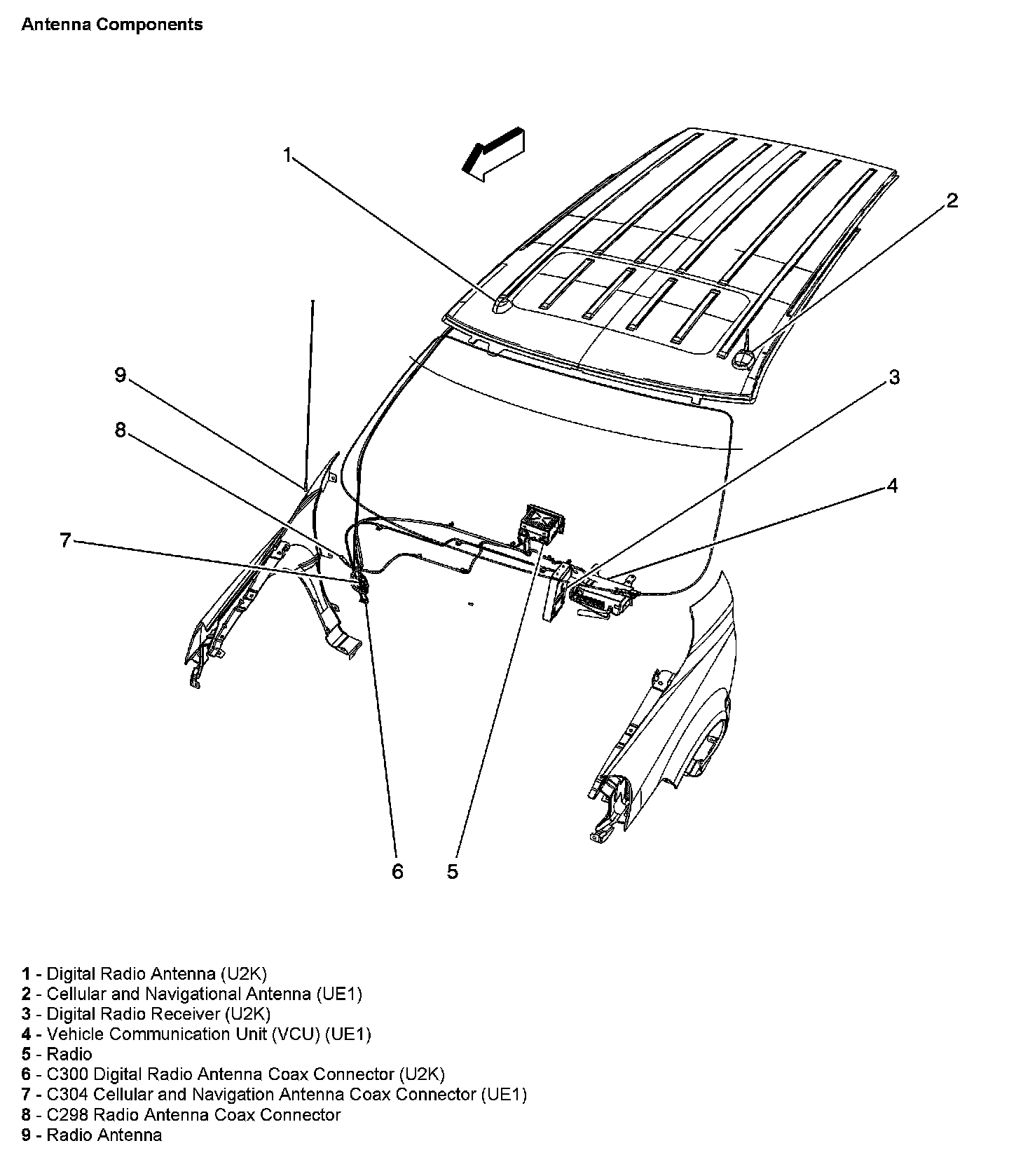 Antenna Components

1
2
9
3
8
4
7
6
5

1 - Digital Radio Antenna (U2K)
2 - Cellular and Navigational Antenna (UE1)
3 - Digital Radio Receiver (U2K)
4 - Vehicle Communication Unit (VCU) (UE1)
5 - Radio
6 - C300 Digital Radio Antenna Coax Connector (U2K)
7 - C304 Cellular and Navigation Antenna Coax Connector (UE1)
8 - C298 Radio Antenna Coax Connector
9 - Radio Antenna