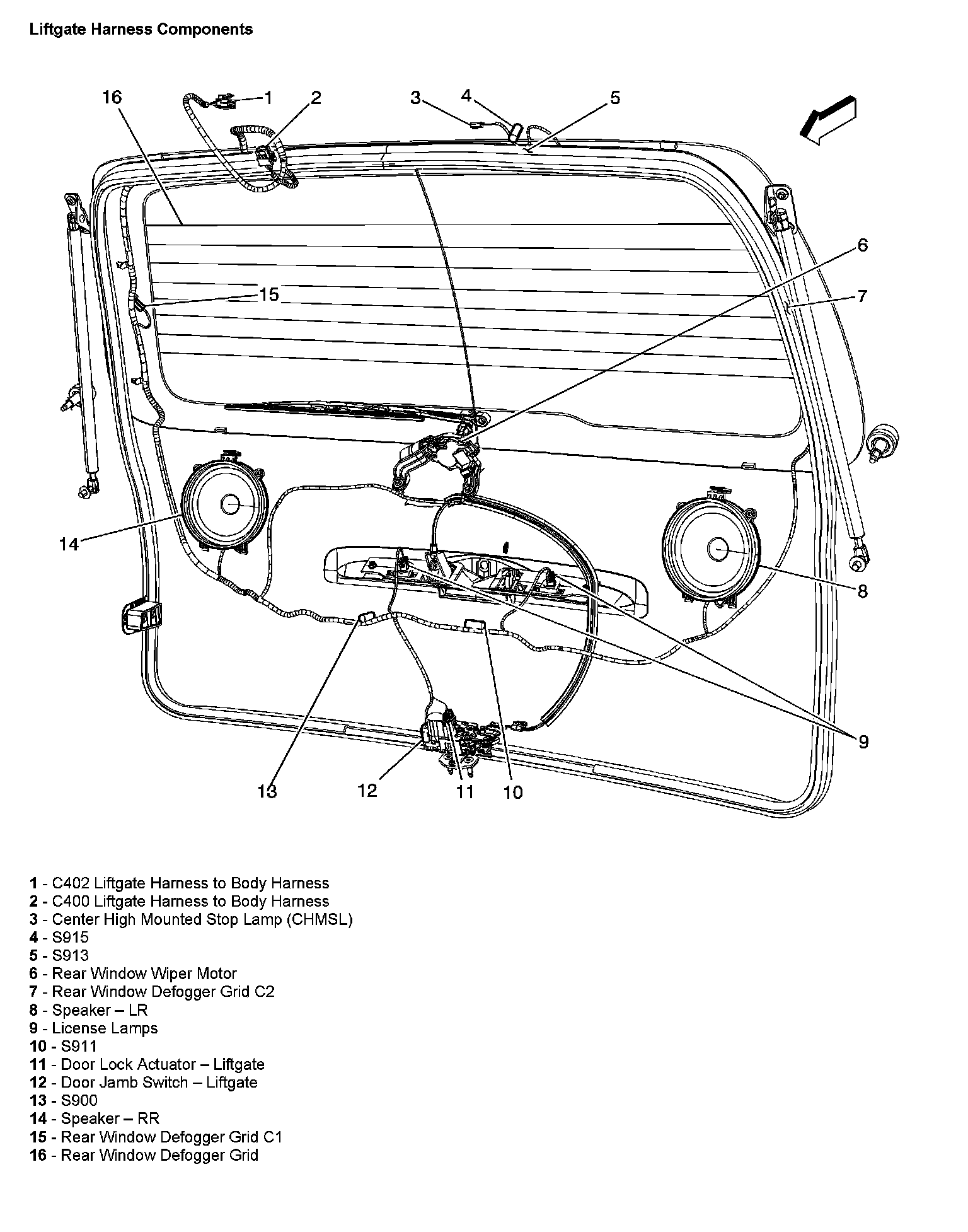 Liftgate Harness Components

16 1 2 3 4 5 6 7 15 14 8 9 13 12 11 10

1 - C402 Liftgate Harness to Body Harness
2 - C400 Liftgate Harness to Body Harness
3 - Center High Mounted Stop Lamp (CHMSL)
4 - S915
5 - S913
6 - Rear Window Wiper Motor
7 - Rear Window Defogger Grid C2
8 - Speaker – LR
9 - License Lamps
10 - S911
11 - Door Lock Actuator – Liftgate
12 - Door Jamb Switch – Liftgate
13 - S900
14 - Speaker – RR
15 - Rear Window Defogger Grid C1
16 - Rear Window Defogger Grid