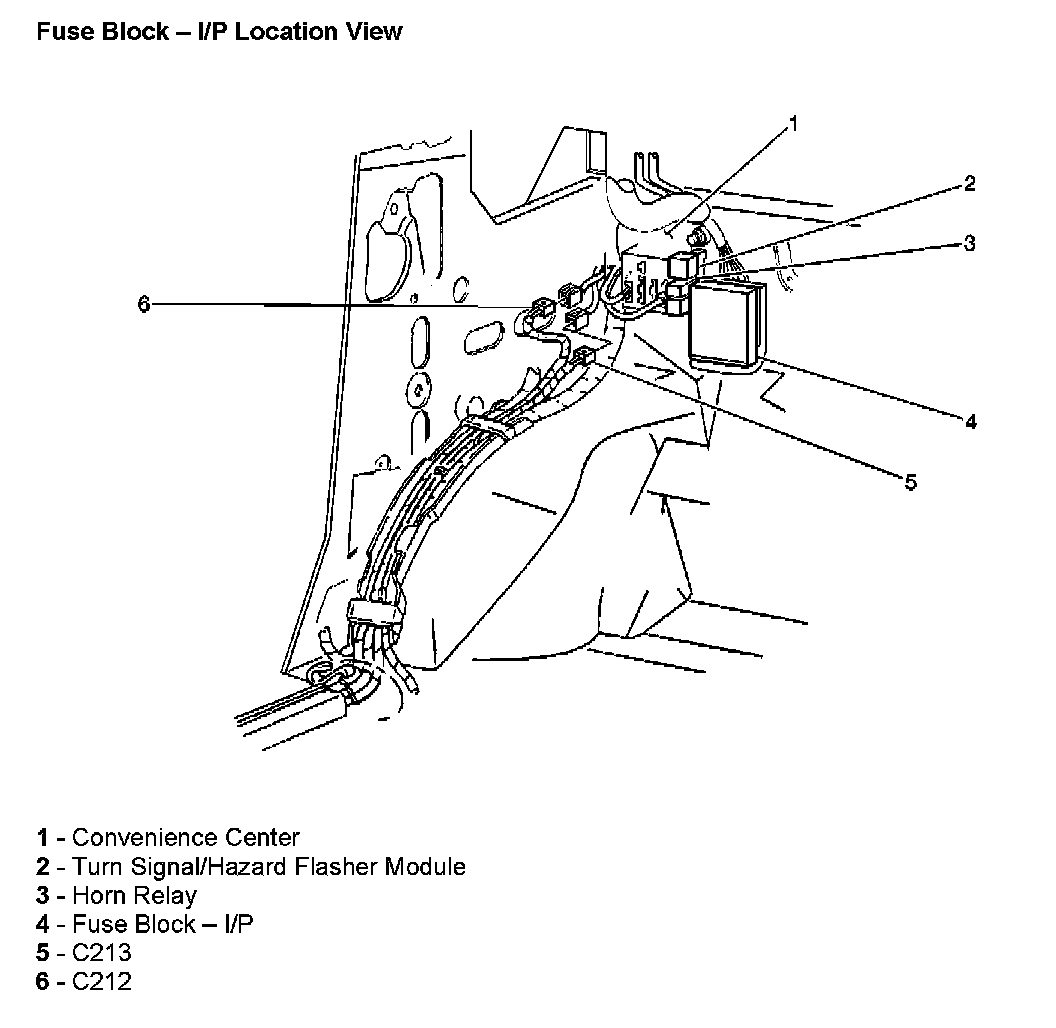 Fuse Block – I/P Location View

1

2

3

6

4

5

1 - Convenience Center
2 - Turn Signal/Hazard Flasher Module
3 - Horn Relay
4 - Fuse Block – I/P
5 - C213
6 - C212