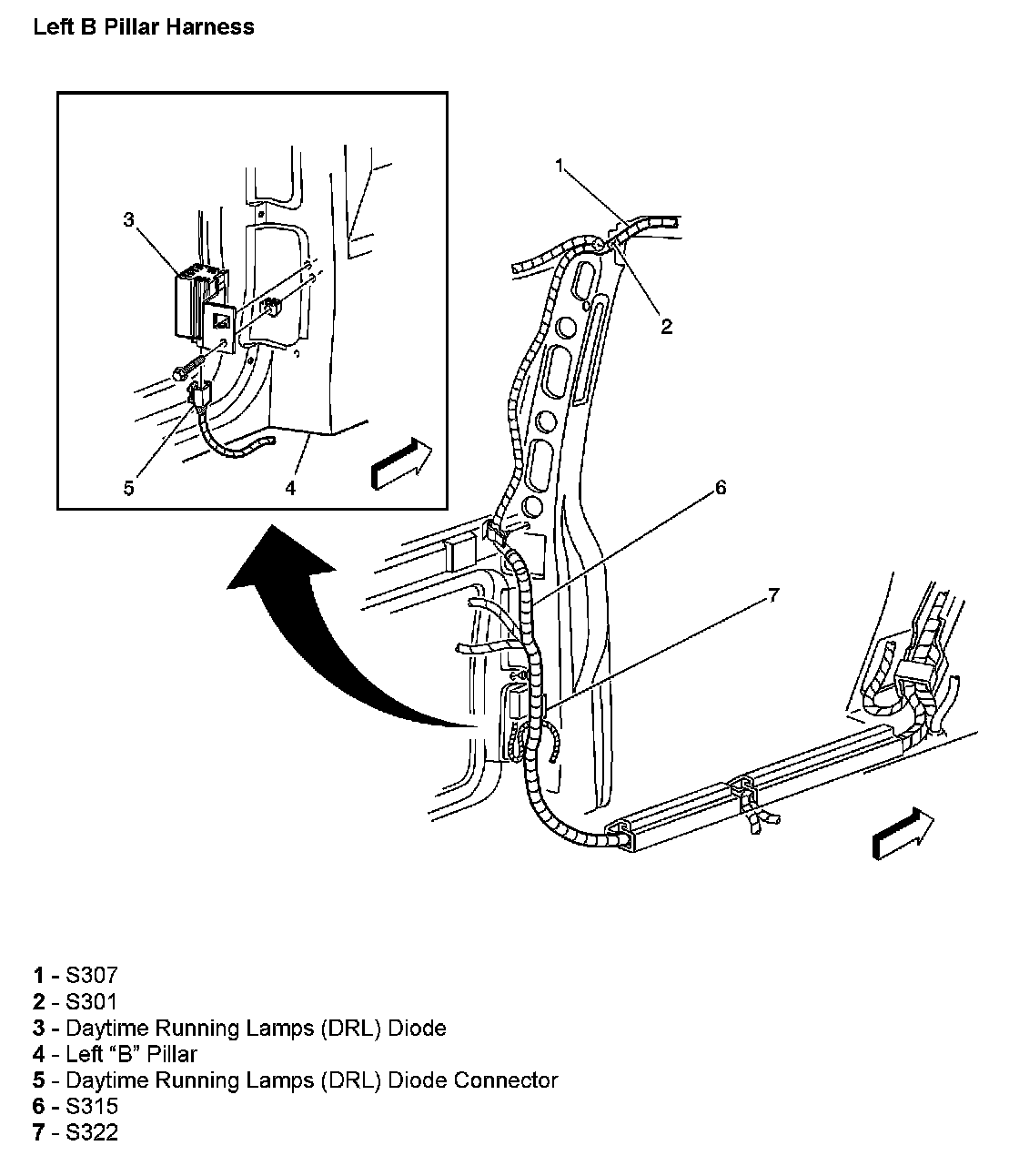 Left B Pillar Harness

3

5

4

1

2

6

7

1 - S307
2 - S301
3 - Daytime Running Lamps (DRL) Diode
4 - Left “B” Pillar
5 - Daytime Running Lamps (DRL) Diode Connector
6 - S315
7 - S322