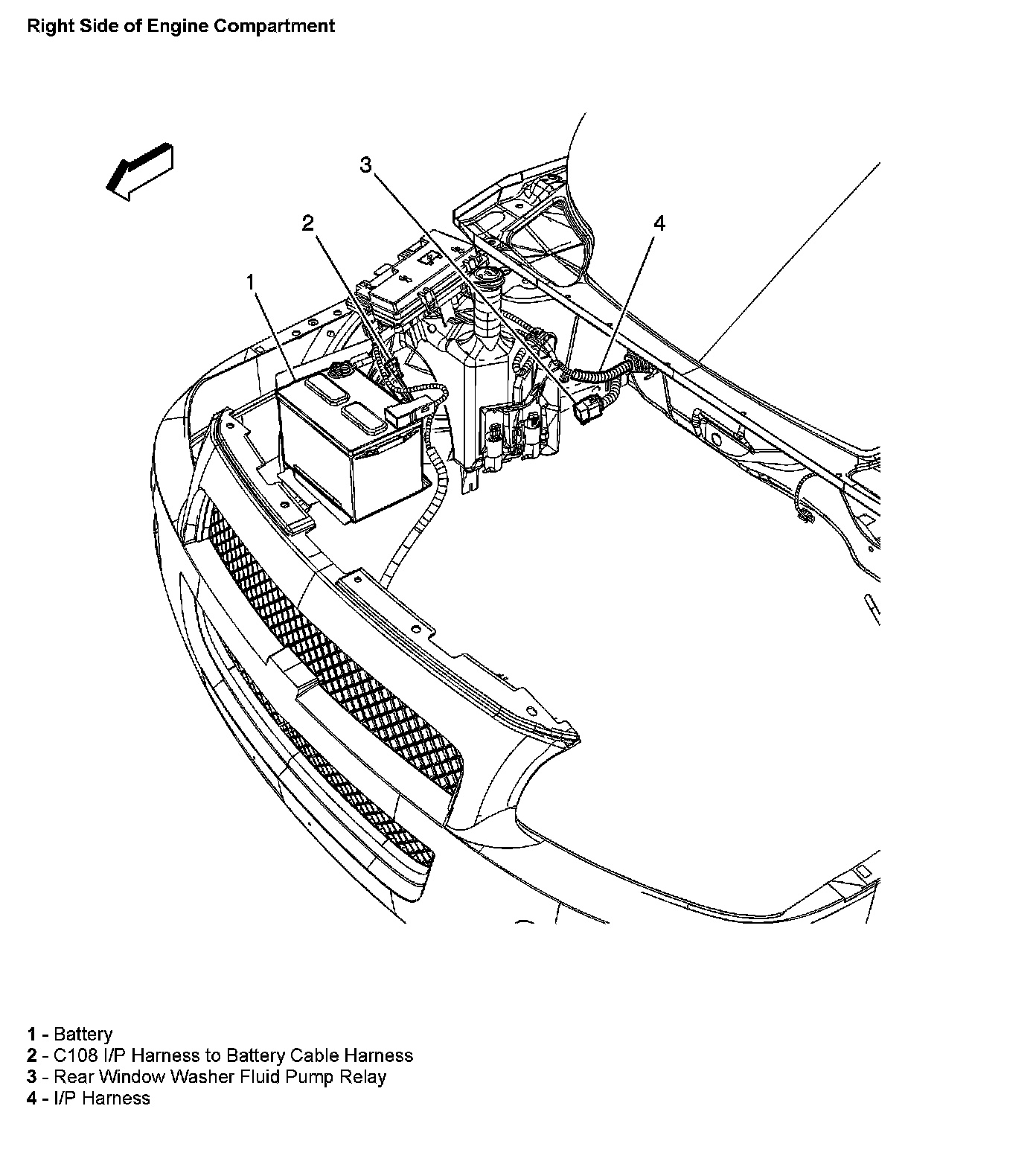 Right Side of Engine Compartment

3

2

4

1

1 - Battery
2 - C108 I/P Harness to Battery Cable Harness
3 - Rear Window Washer Fluid Pump Relay
4 - I/P Harness