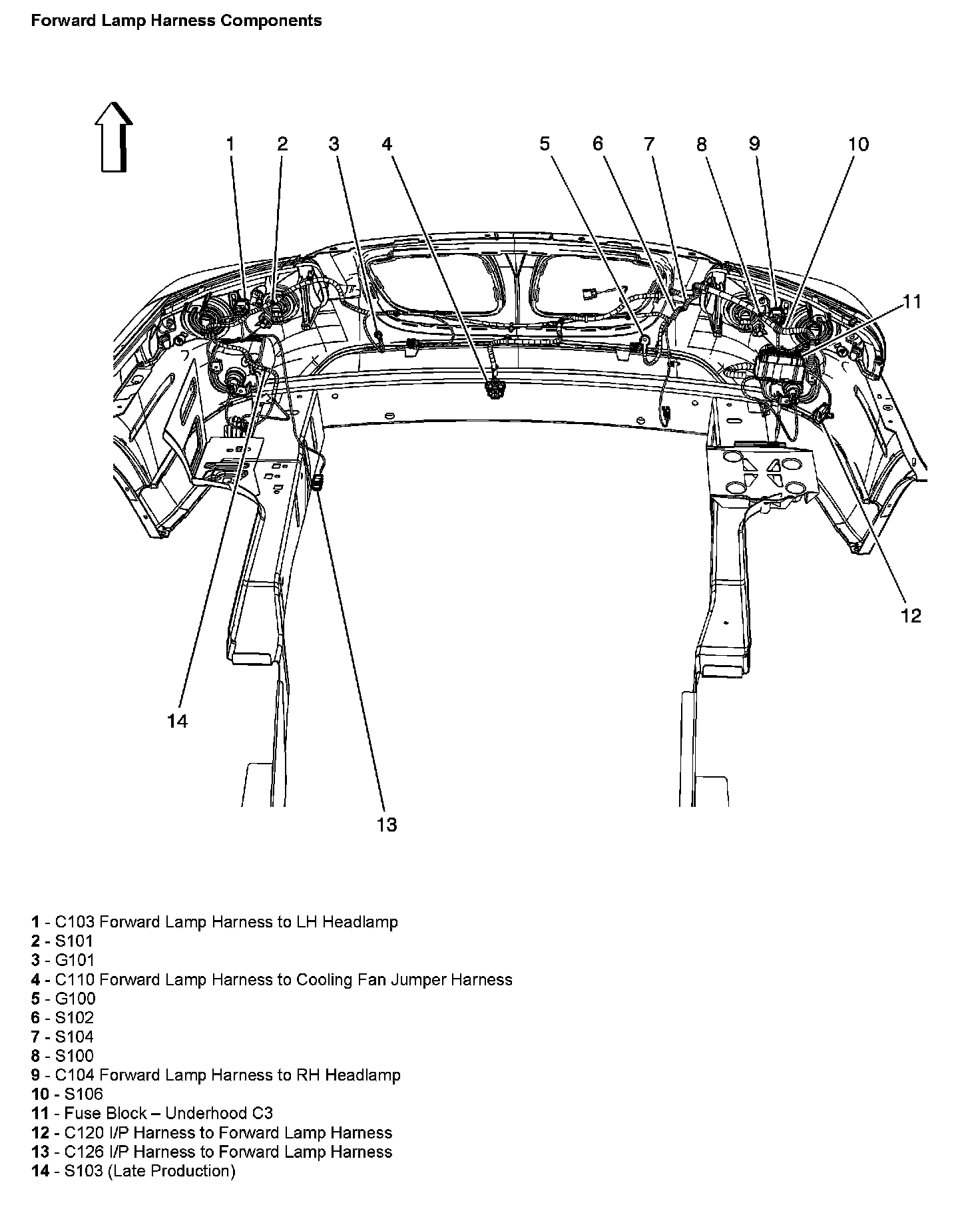 Forward Lamp Harness Components

1 2 3 4 5 6 7 8 9 10

11

12

14

13

1 - C103 Forward Lamp Harness to LH Headlamp
2 - S101
3 - G101
4 - C110 Forward Lamp Harness to Cooling Fan Jumper Harness
5 - G100
6 - S102
7 - S104
8 - S100
9 - C104 Forward Lamp Harness to RH Headlamp
10 - S106
11 - Fuse Block – Underhood C3
12 - C120 I/P Harness to Forward Lamp Harness
13 - C126 I/P Harness to Forward Lamp Harness
14 - S103 (Late Production)