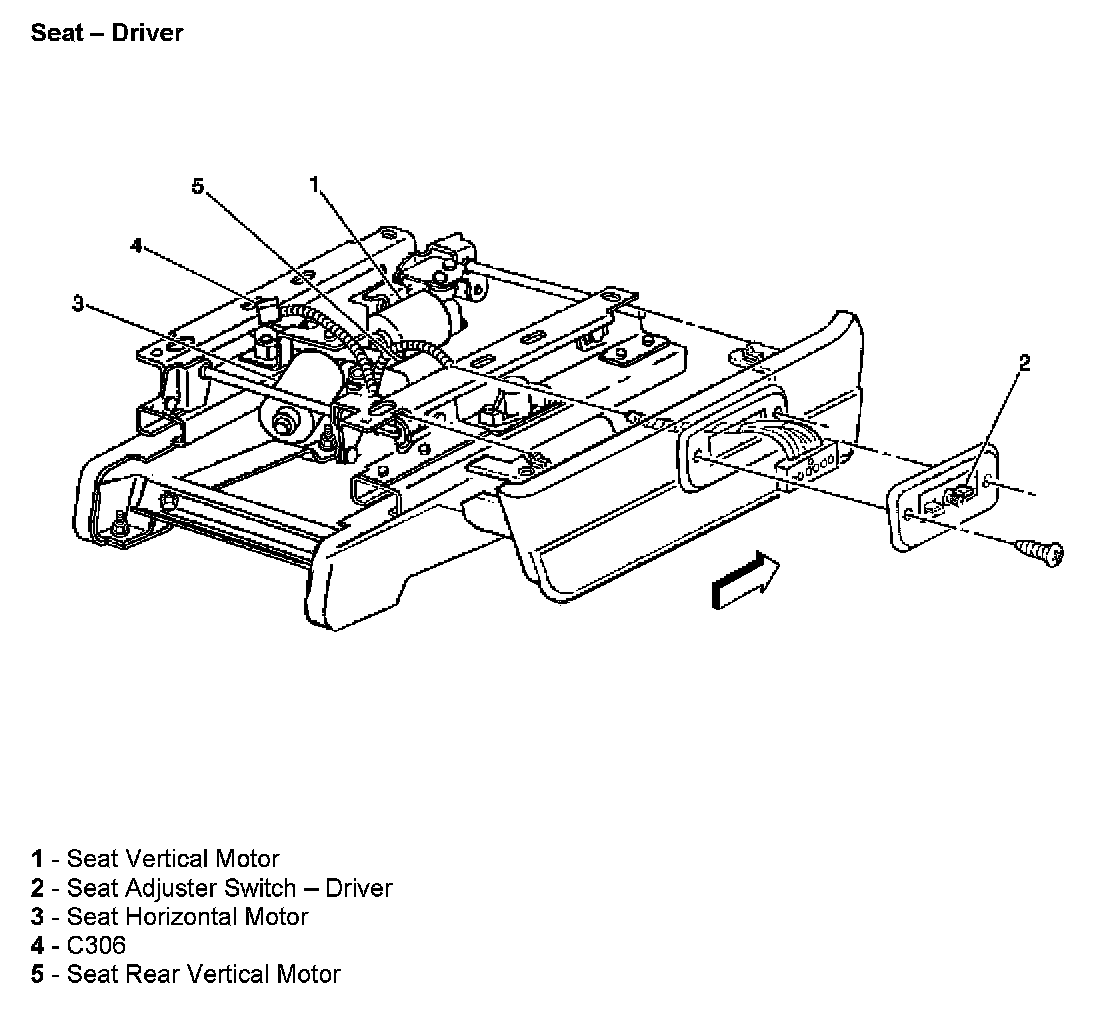 Seat – Driver

5
1
4
3
2

1 - Seat Vertical Motor
2 - Seat Adjuster Switch – Driver
3 - Seat Horizontal Motor
4 - C306
5 - Seat Rear Vertical Motor