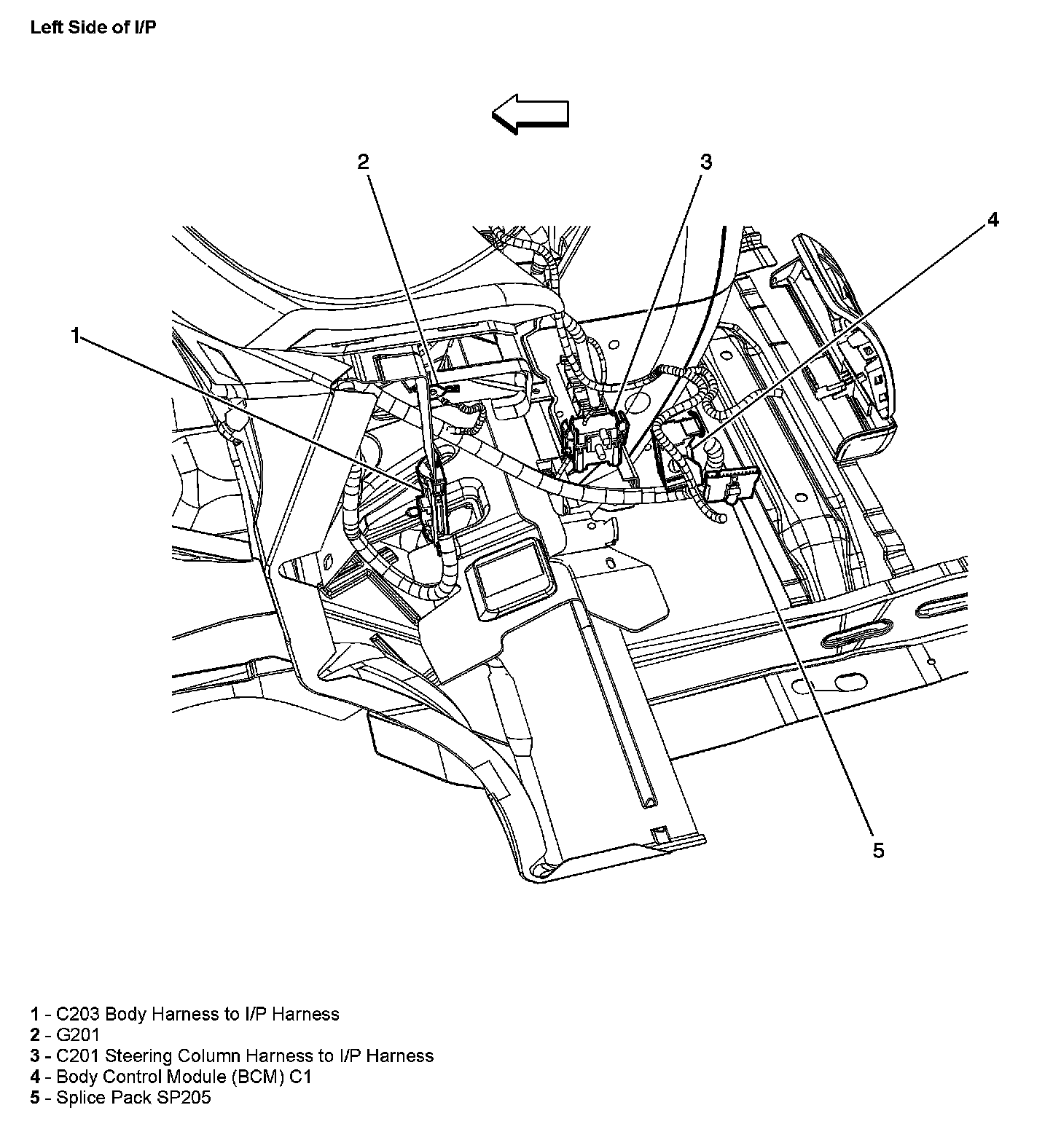 Left Side of I/P

2

3

4

1

5

1 - C203 Body Harness to I/P Harness
2 - G201
3 - C201 Steering Column Harness to I/P Harness
4 - Body Control Module (BCM) C1
5 - Splice Pack SP205