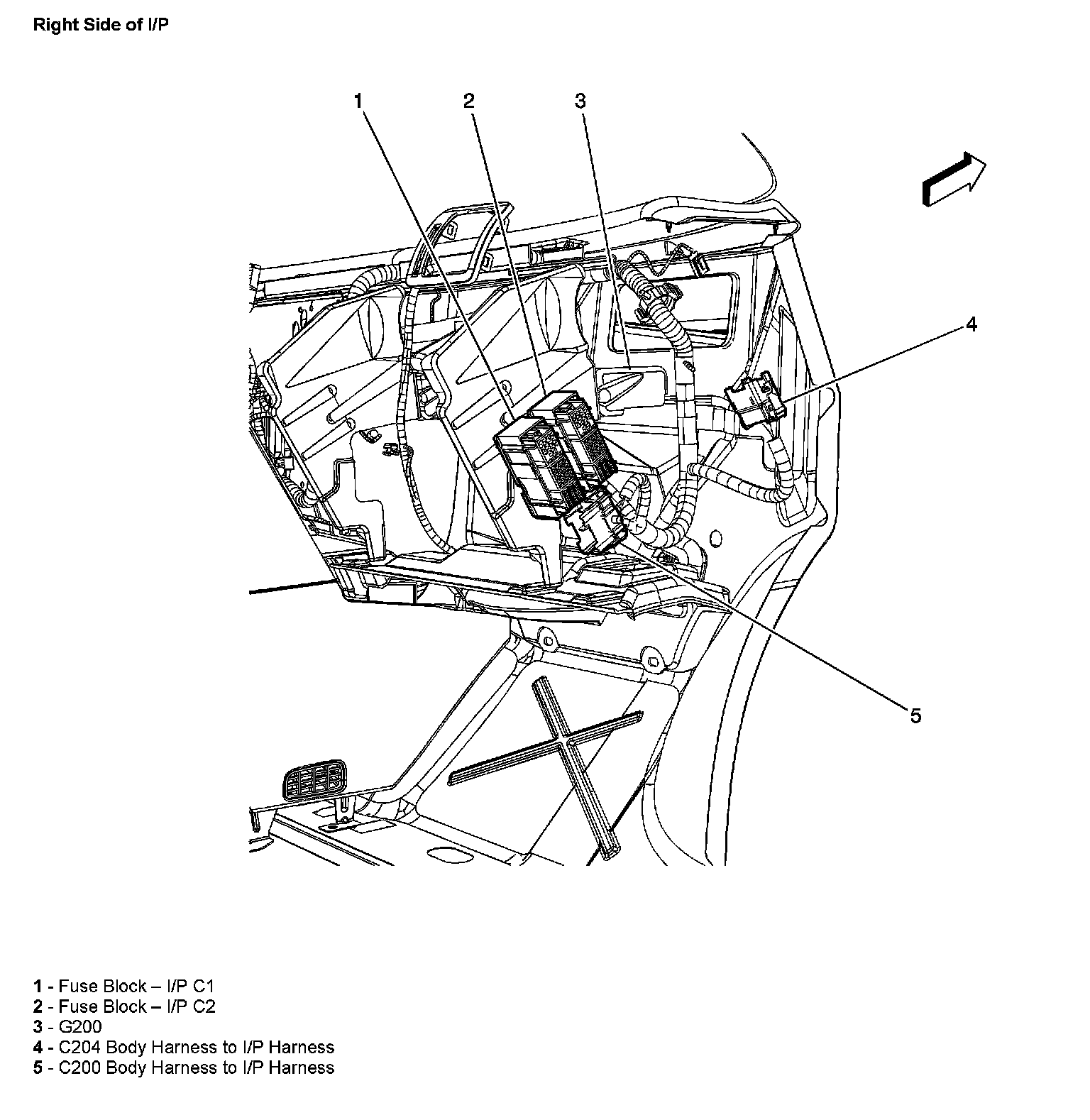 Right Side of I/P

1

2

3

4

5

1 - Fuse Block – I/P C1
2 - Fuse Block – I/P C2
3 - G200
4 - C204 Body Harness to I/P Harness
5 - C200 Body Harness to I/P Harness