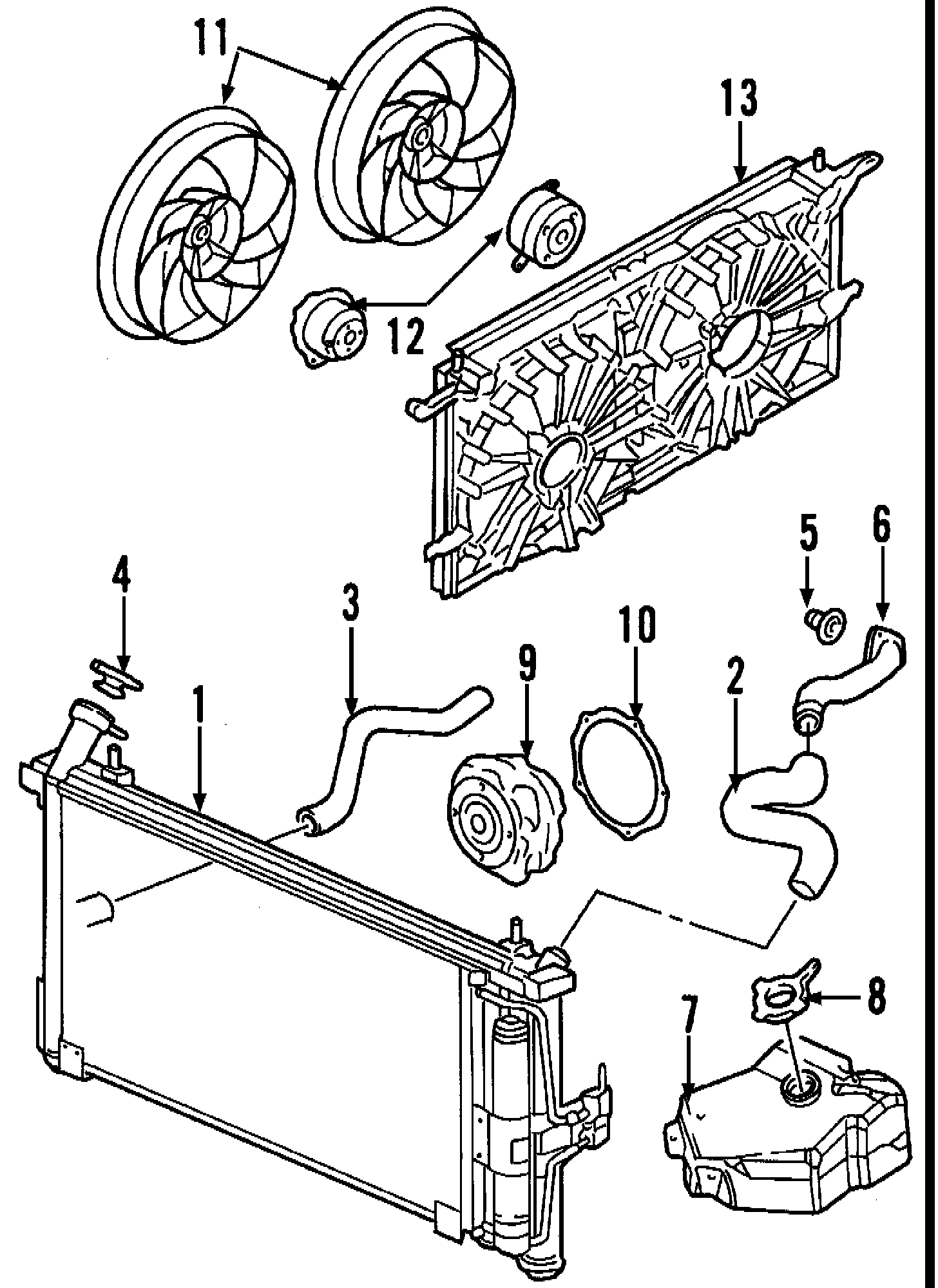 11
13
12
5
6
4
3
10
9
2
1
8
7