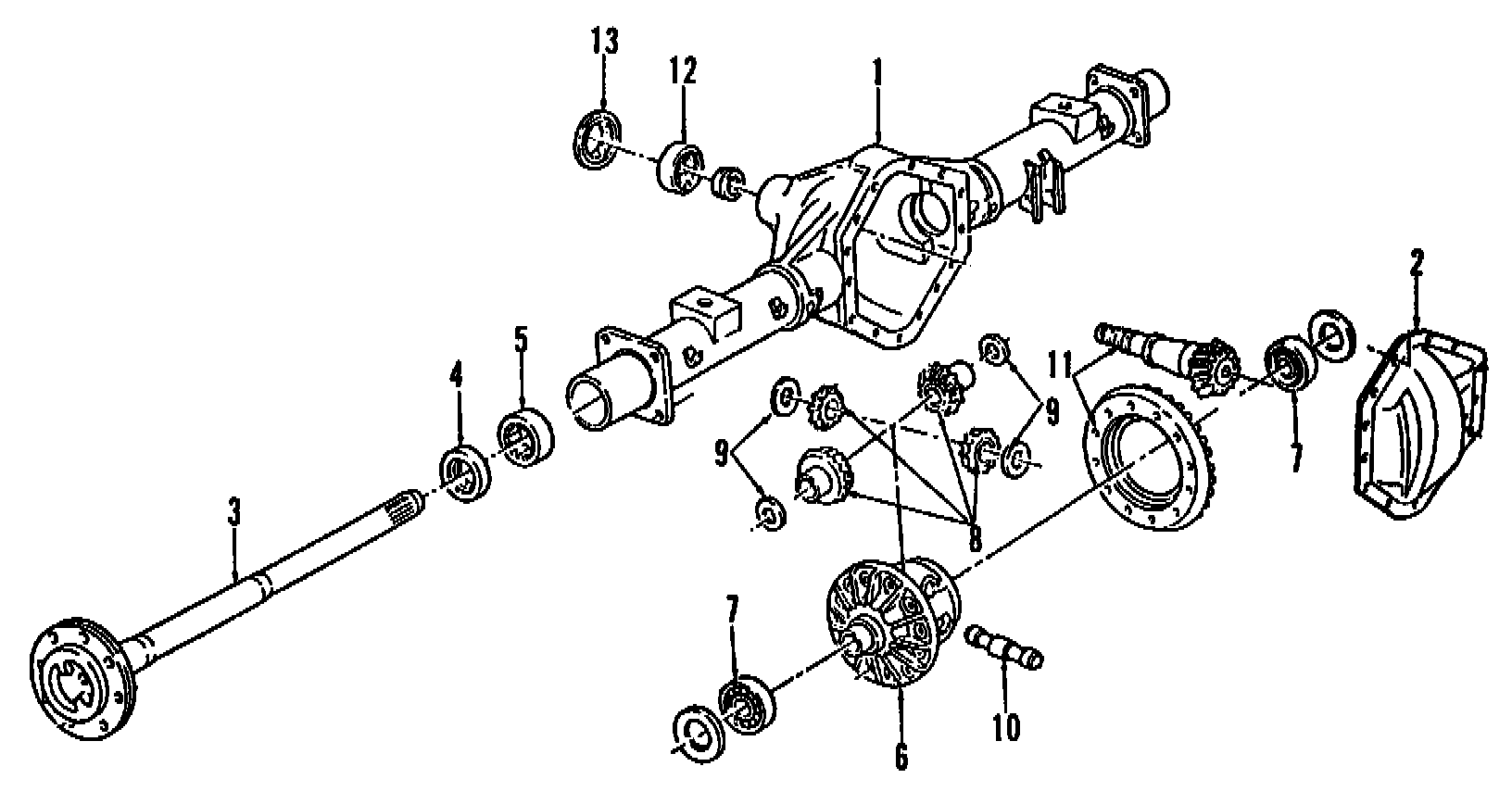 13
12
1
2
5
4
11
9
9
7
3
8
7
10
6