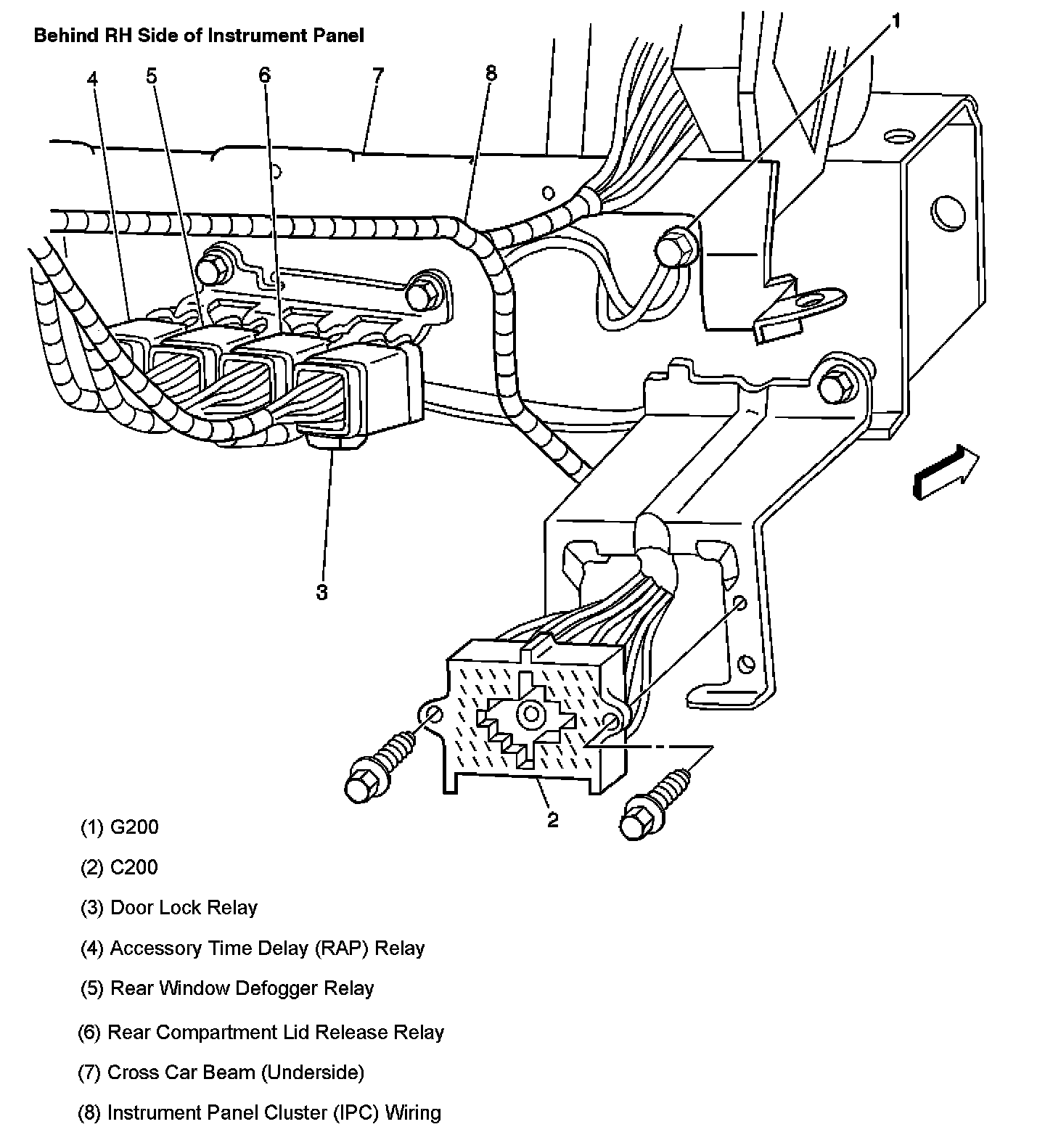 Behind RH Side of Instrument Panel

4 5 6 7 8 1

3

2

(1) G200

(2) C200

(3) Door Lock Relay

(4) Accessory Time Delay (RAP) Relay

(5) Rear Window Defogger Relay

(6) Rear Compartment Lid Release Relay

(7) Cross Car Beam (Underside)

(8) Instrument Panel Cluster (IPC) Wiring