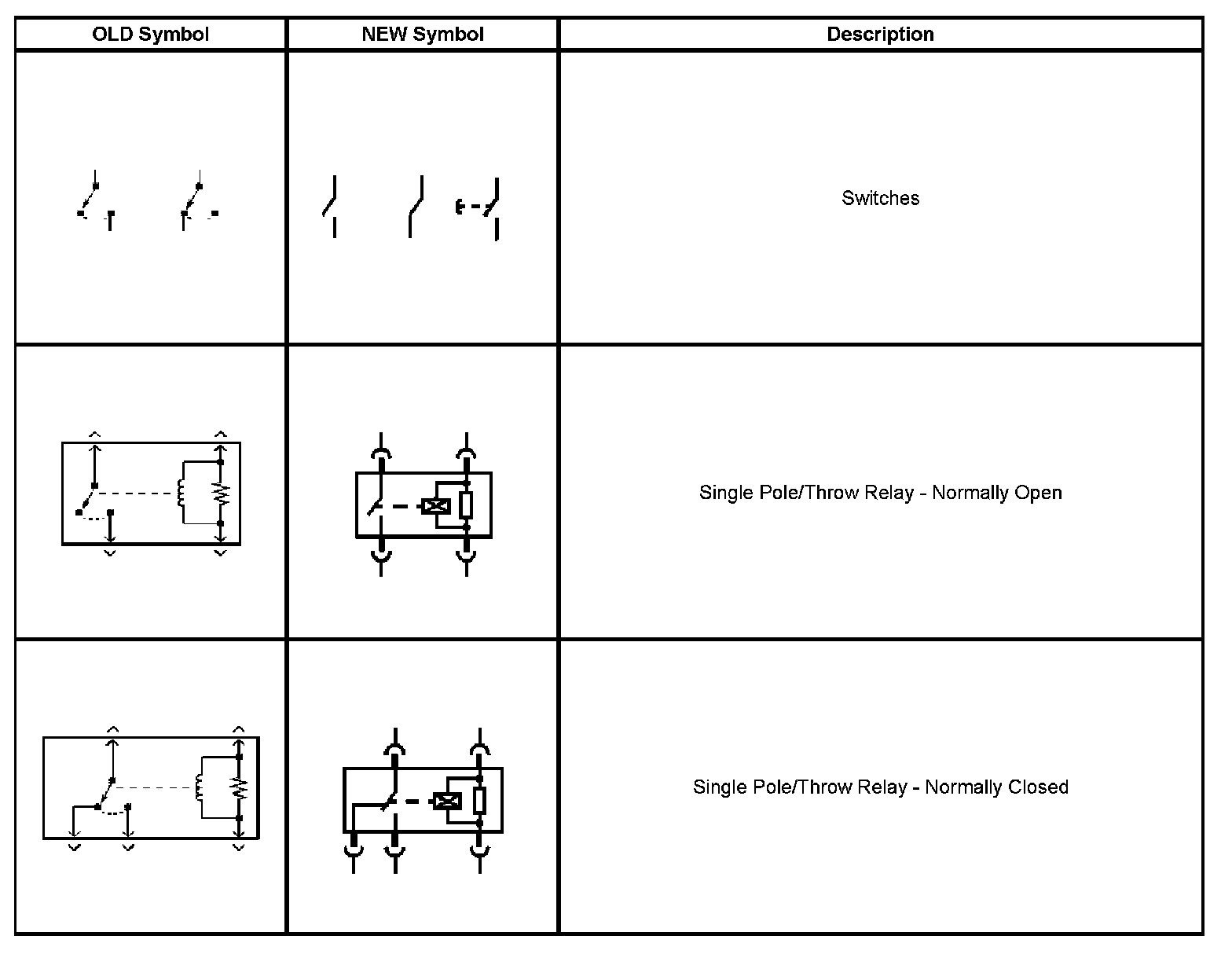 | OLD Symbol | NEW Symbol | Description |
|---|---|---|
| | | Switches |
| | | Single Pole/Throw Relay - Normally Open |
| | | Single Pole/Throw Relay - Normally Closed |