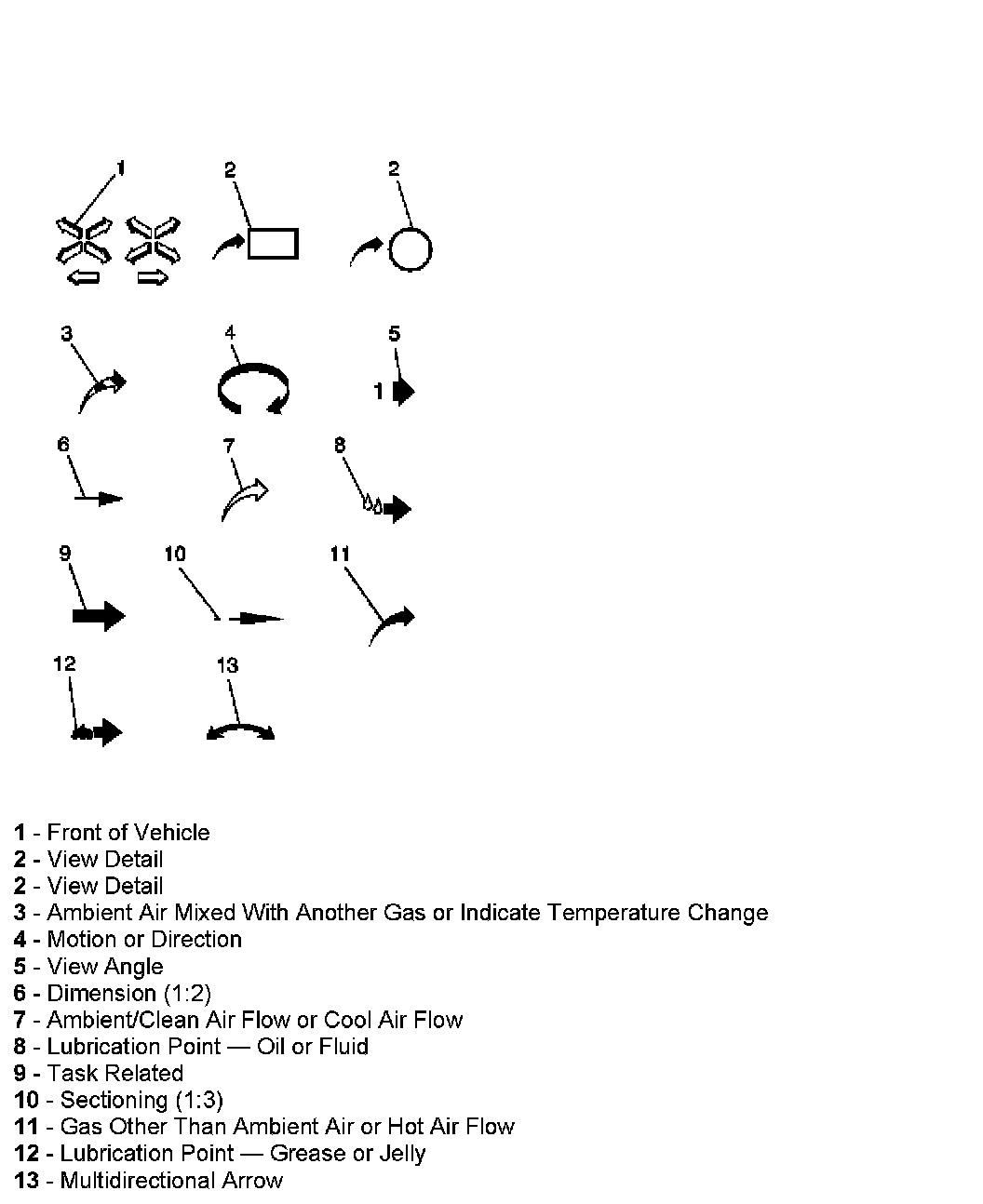 1
2
2
3
4
5
1
6
7
8
9
10
11
12
13

1 - Front of Vehicle
2 - View Detail
2 - View Detail
3 - Ambient Air Mixed With Another Gas or Indicate Temperature Change
4 - Motion or Direction
5 - View Angle
6 - Dimension (1:2)
7 - Ambient/Clean Air Flow or Cool Air Flow
8 - Lubrication Point — Oil or Fluid
9 - Task Related
10 - Sectioning (1:3)
11 - Gas Other Than Ambient Air or Hot Air Flow
12 - Lubrication Point — Grease or Jelly
13 - Multidirectional Arrow