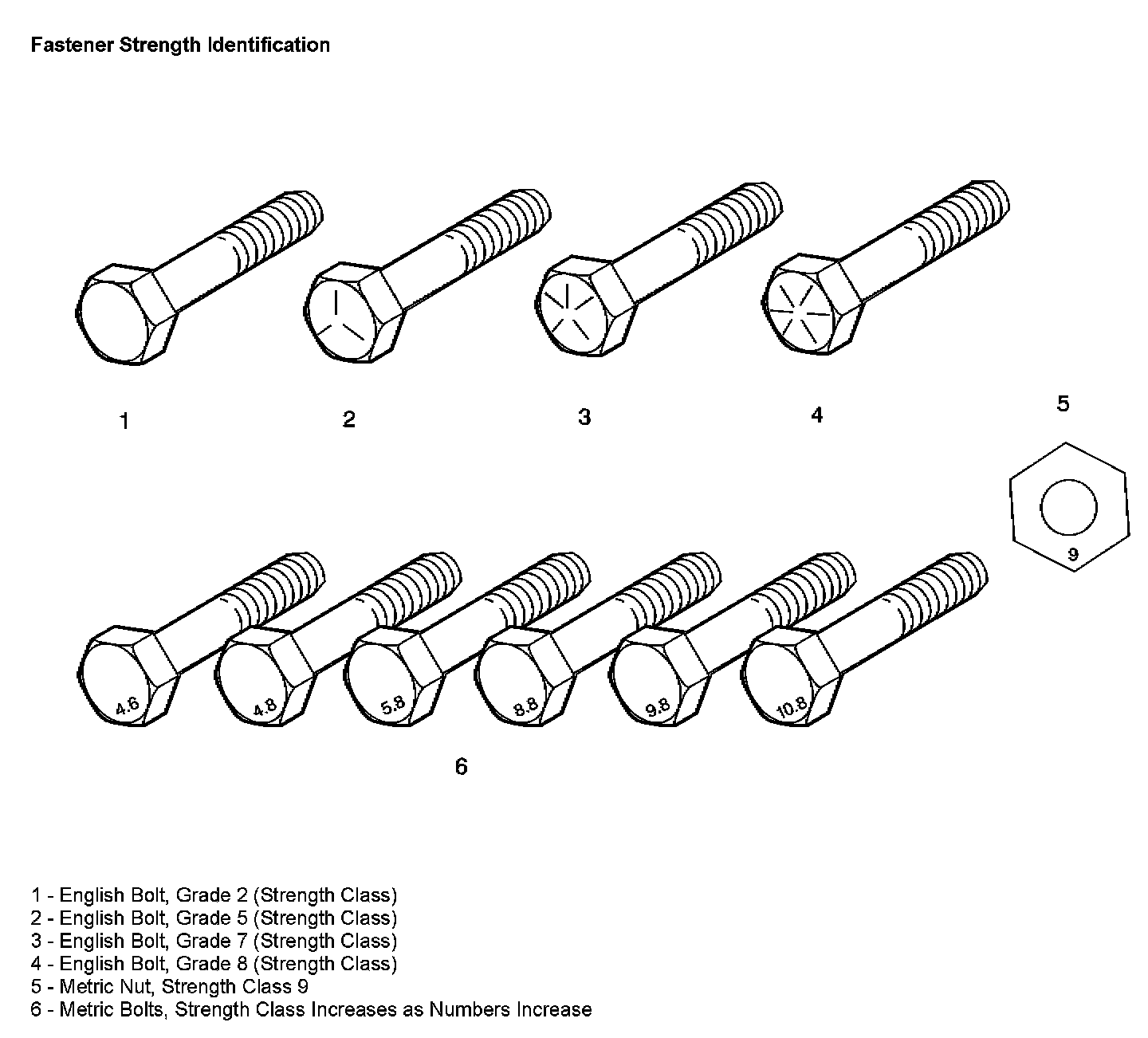 Fastener Strength Identification

1

2

3

4

5

9

4.6

4.8

5.8

8.8

9.8

10.8

6

1 - English Bolt, Grade 2 (Strength Class)
2 - English Bolt, Grade 5 (Strength Class)
3 - English Bolt, Grade 7 (Strength Class)
4 - English Bolt, Grade 8 (Strength Class)
5 - Metric Nut, Strength Class 9
6 - Metric Bolts, Strength Class Increases as Numbers Increase