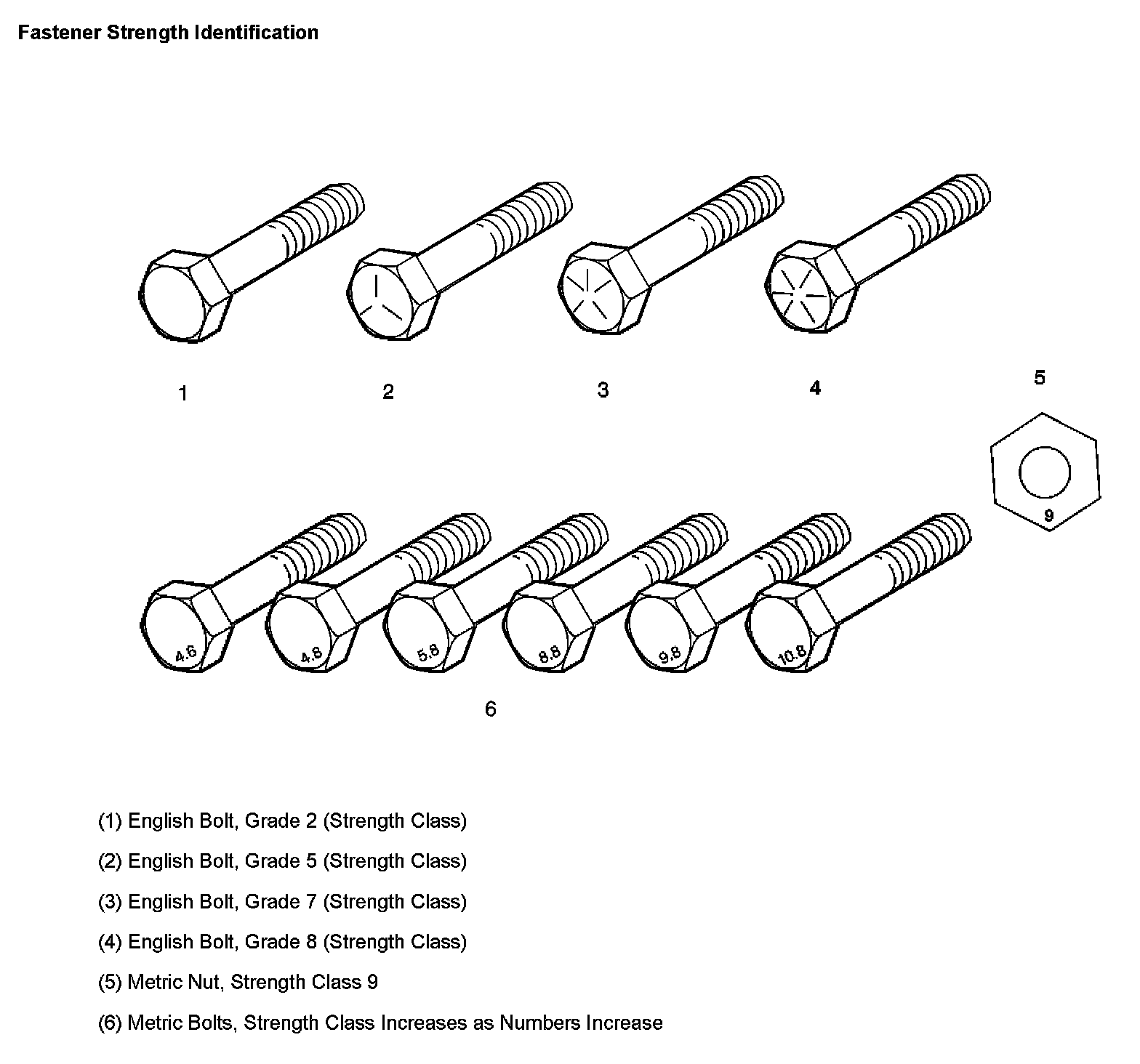 Fastener Strength Identification

1

2

3

4

5

9

4.6

4.8

5.8

8.8

9.8

10.8

6

(1) English Bolt, Grade 2 (Strength Class)

(2) English Bolt, Grade 5 (Strength Class)

(3) English Bolt, Grade 7 (Strength Class)

(4) English Bolt, Grade 8 (Strength Class)

(5) Metric Nut, Strength Class 9

(6) Metric Bolts, Strength Class Increases as Numbers Increase