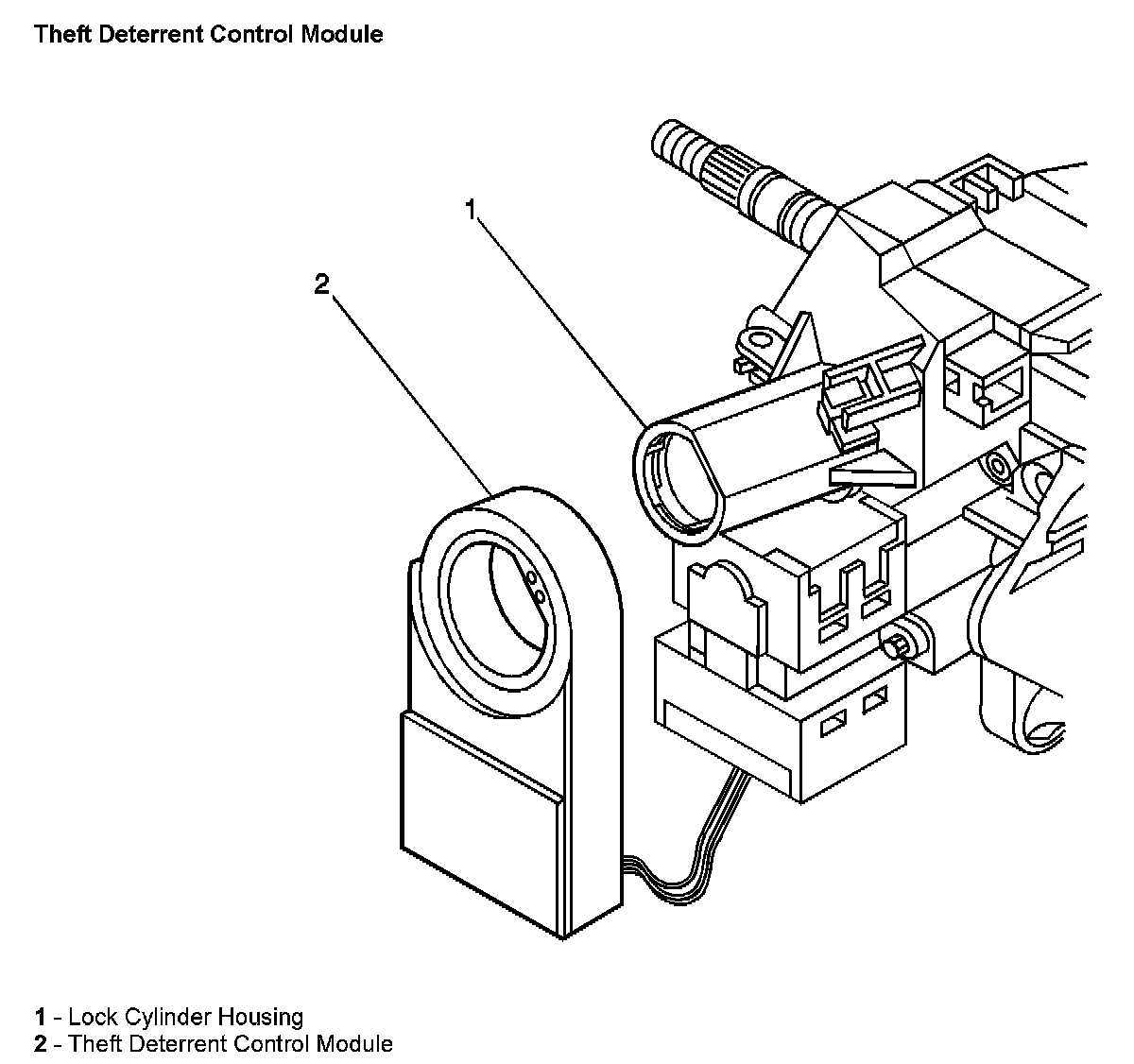 Theft Deterrent Control Module

1

2

1 - Lock Cylinder Housing
2 - Theft Deterrent Control Module