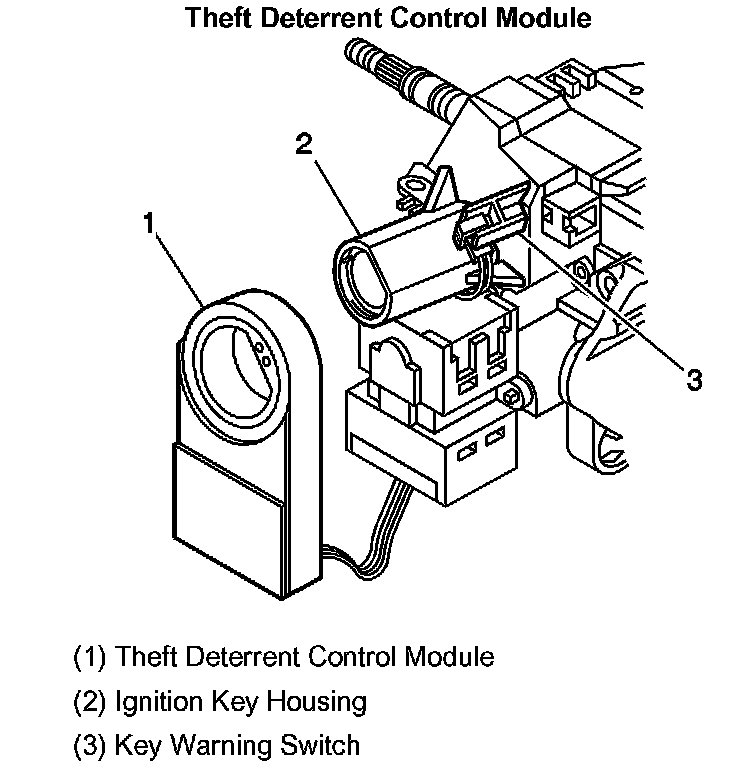 Theft Deterrent Control Module

2

1

3

(1) Theft Deterrent Control Module

(2) Ignition Key Housing

(3) Key Warning Switch