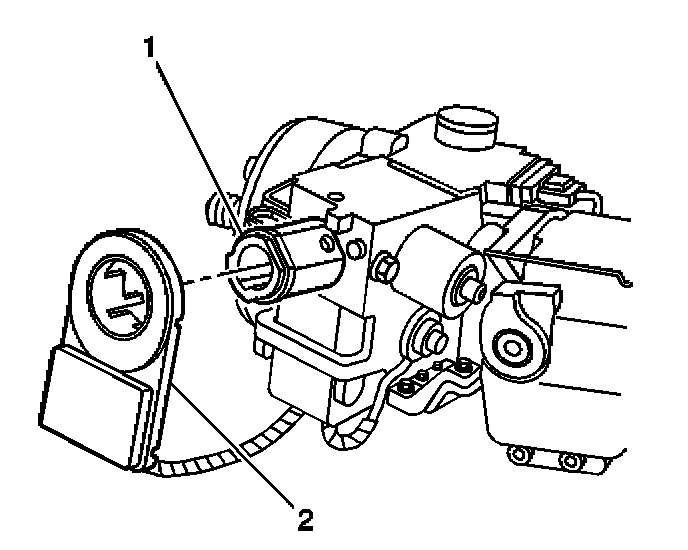 1
2