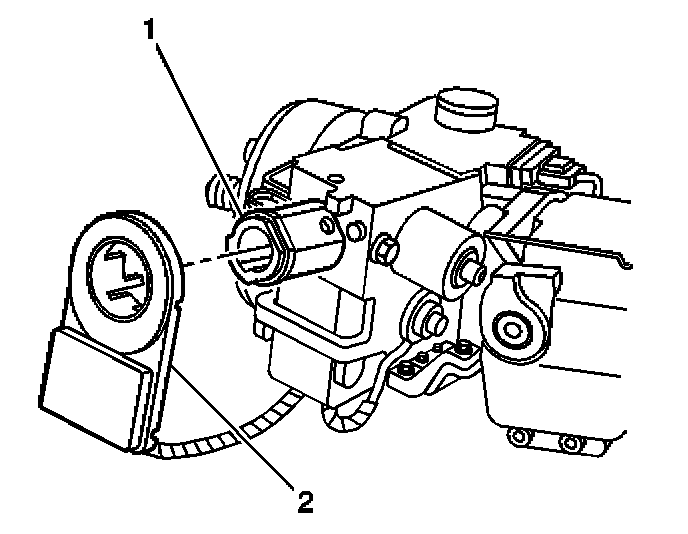 1

2