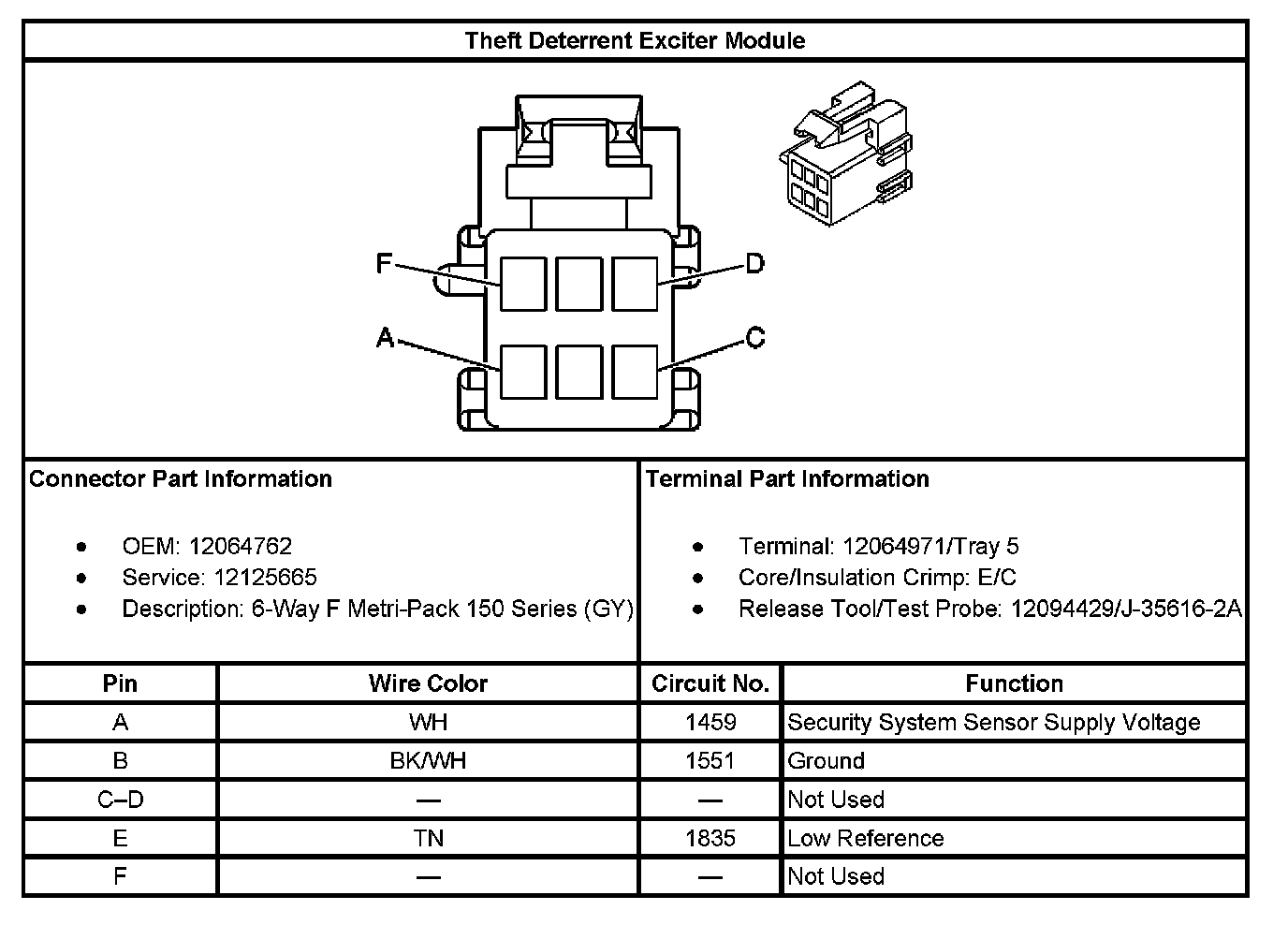 Theft Deterrent Exciter Module

F
D
A
C

Connector Part Information

- OEM: 12064762
- Service: 12125665
- Description: 6-Way F Metri-Pack 150 Series (GY)

Terminal Part Information

- Terminal: 12064971/Tray 5
- Core/Insulation Crimp: E/C
- Release Tool/Test Probe: 12094429/J-35616-2A

| Pin | Wire Color | Circuit No. | Function |
|---|---|---|---|
| A | WH | 1459 | Security System Sensor Supply Voltage |
| B | BK/WH | 1551 | Ground |
| C–D | — | — | Not Used |
| E | TN | 1835 | Low Reference |
| F | — | — | Not Used |