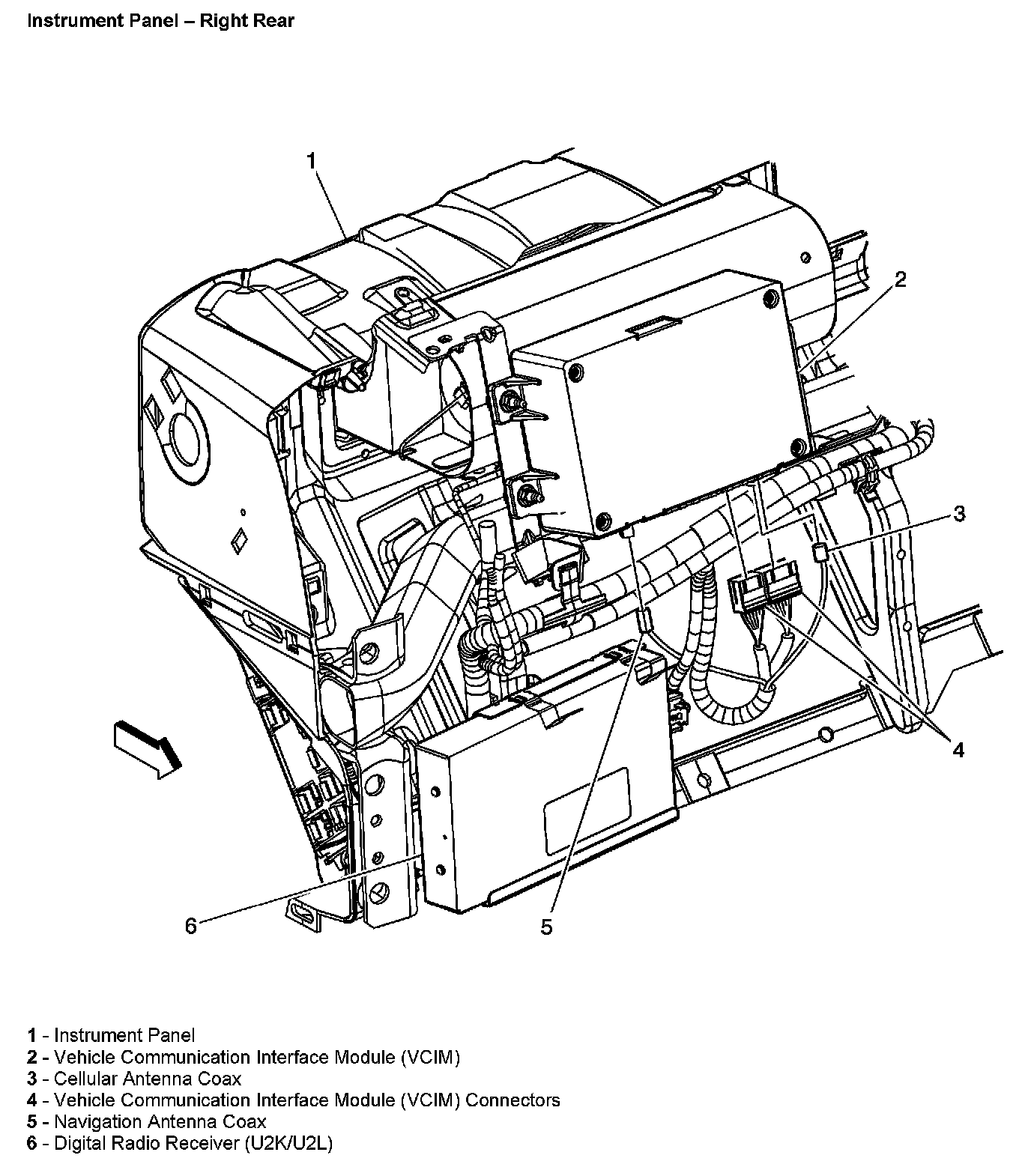 Instrument Panel – Right Rear

1

2

3

4

5

6

1 - Instrument Panel
2 - Vehicle Communication Interface Module (VCIM)
3 - Cellular Antenna Coax
4 - Vehicle Communication Interface Module (VCIM) Connectors
5 - Navigation Antenna Coax
6 - Digital Radio Receiver (U2K/U2L)