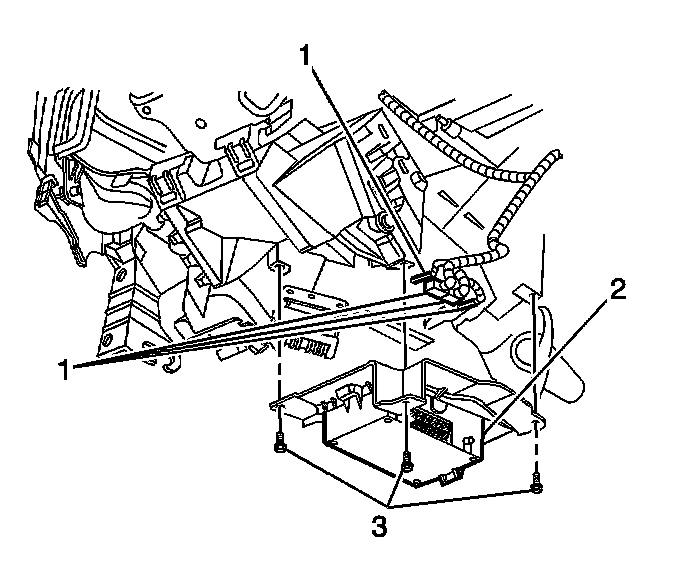 1
2
1
3