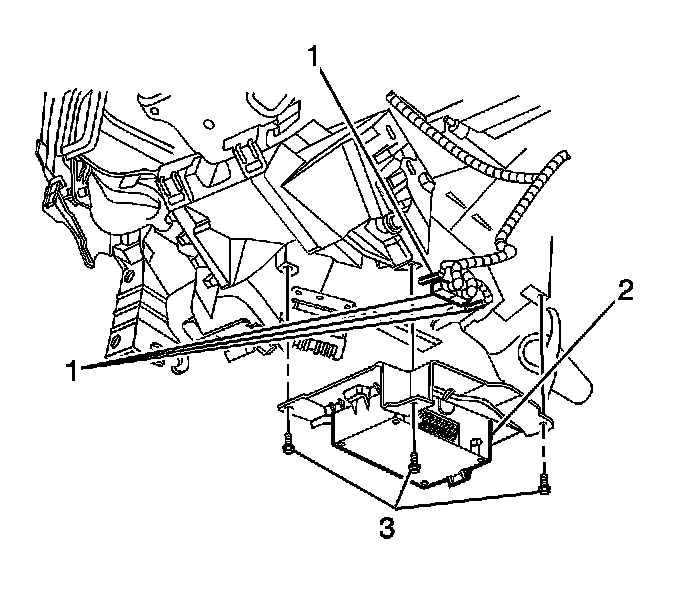 1
2
1
3