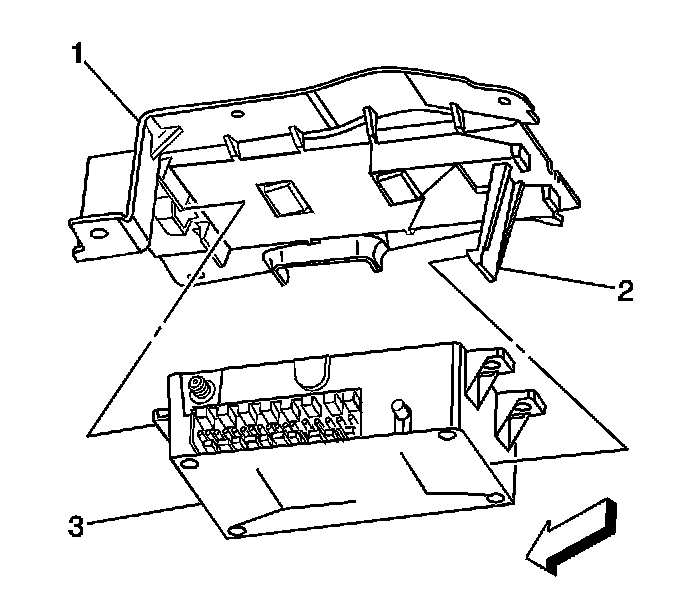 1
2
3