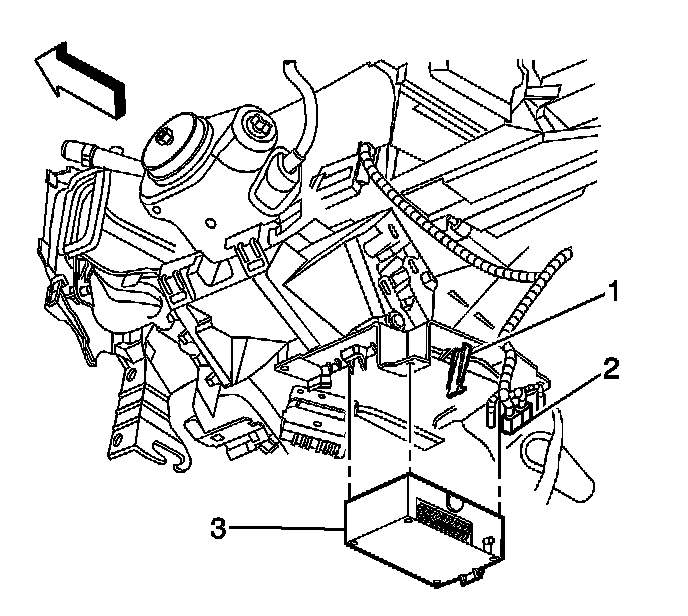 1
2
3