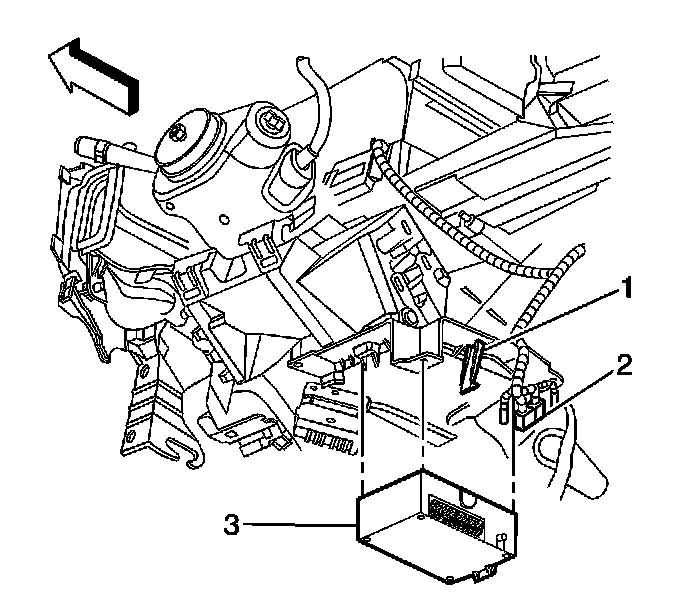 1
2
3