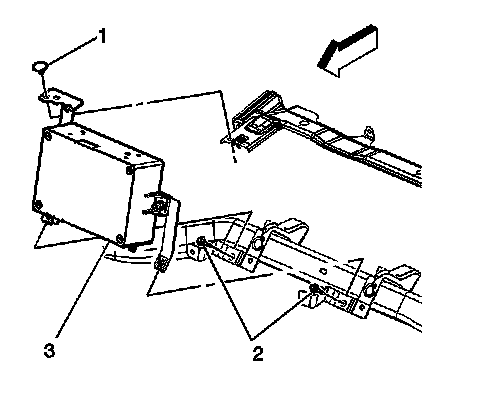 1

3

2