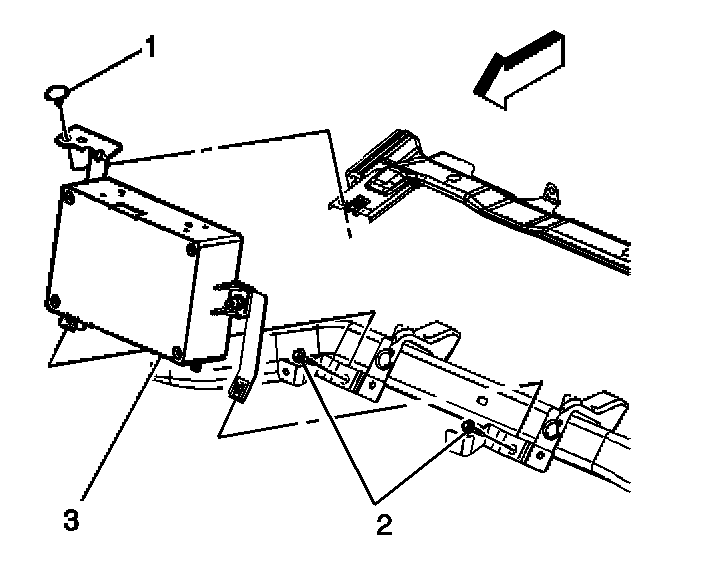 1
3
2