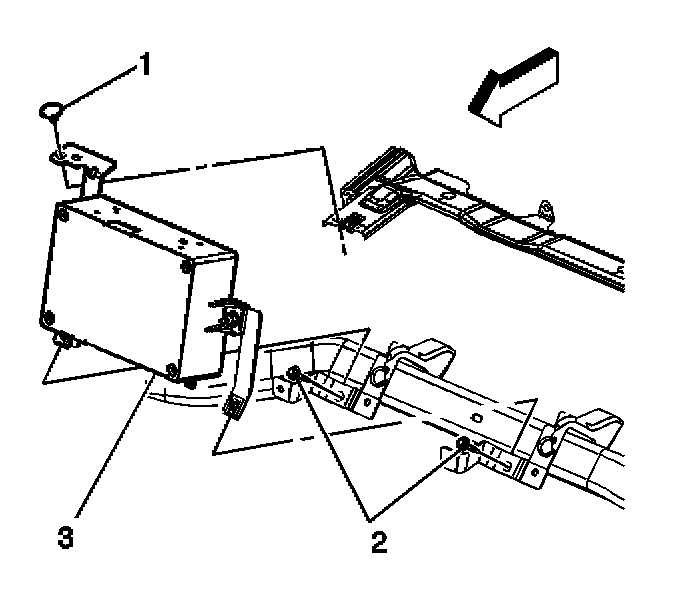 1
3
2