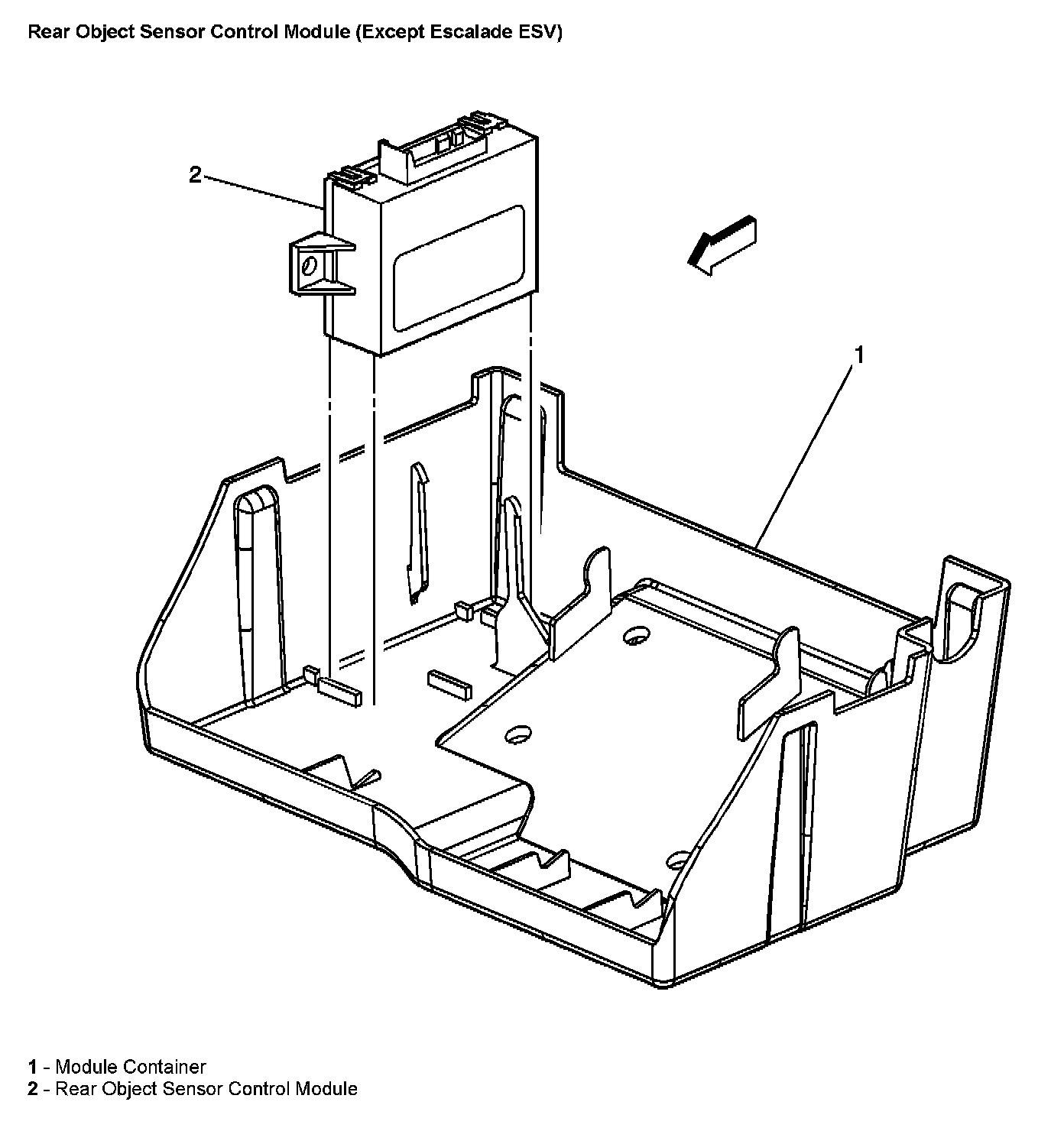 Rear Object Sensor Control Module (Except Escalade ESV)

2

1

1 - Module Container
2 - Rear Object Sensor Control Module